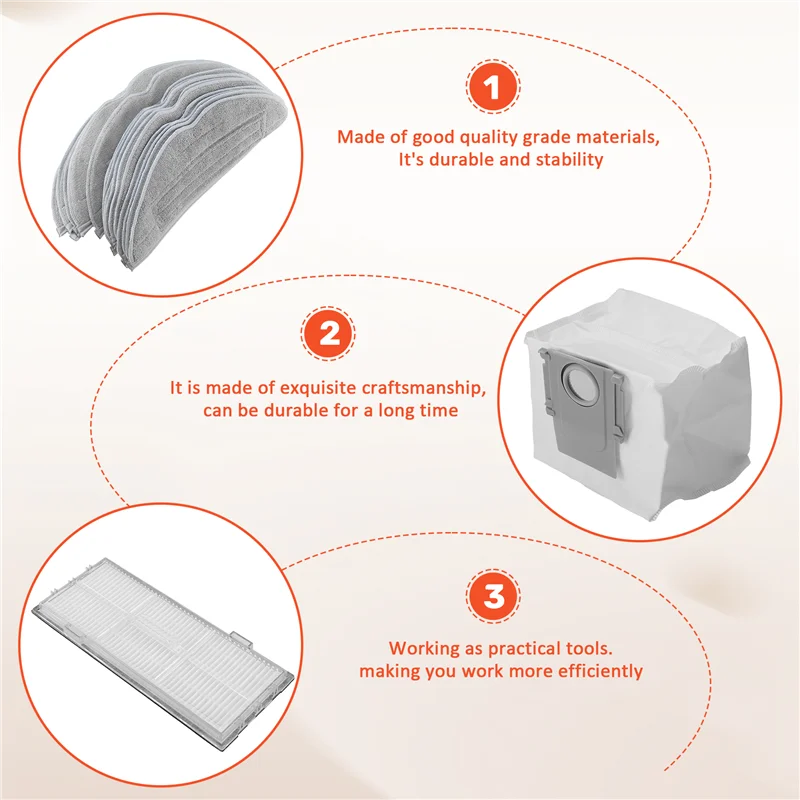 1

Made of good quality grade materials,
It's durable and stability

2

It is made of exquisite craftsmanship,
can be durable for a long time

3

Working as practical tools.
making you work more efficiently