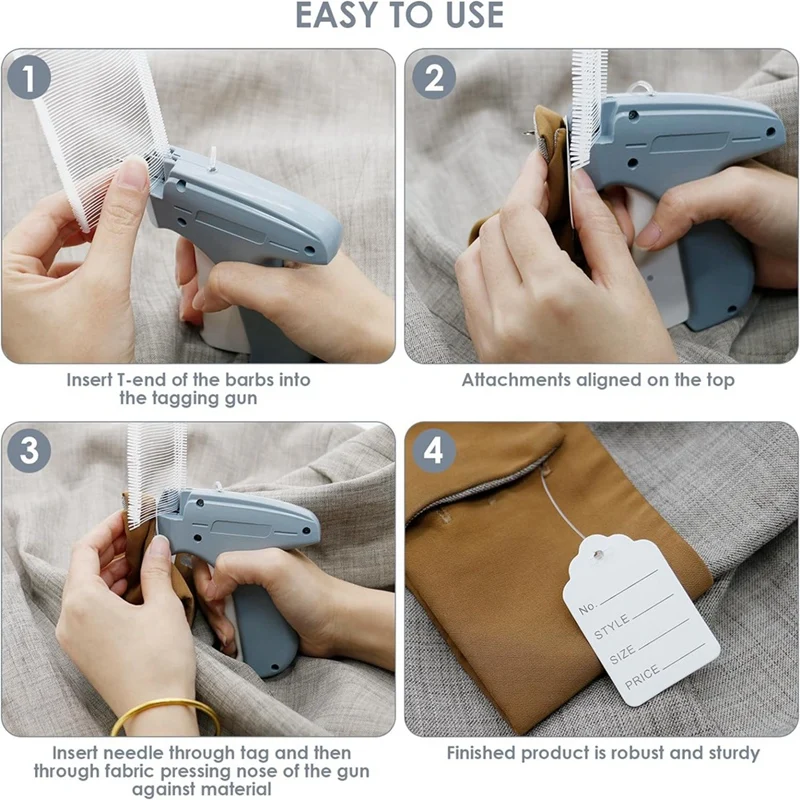 EASY TO USE

1

Insert T-end of the barbs into the tagging gun

2

Attachments aligned on the top

3

Insert needle through tag and then through fabric pressing nose of the gun against material

4

No.
STYLE
SIZE
PRICE

Finished product is robust and sturdy