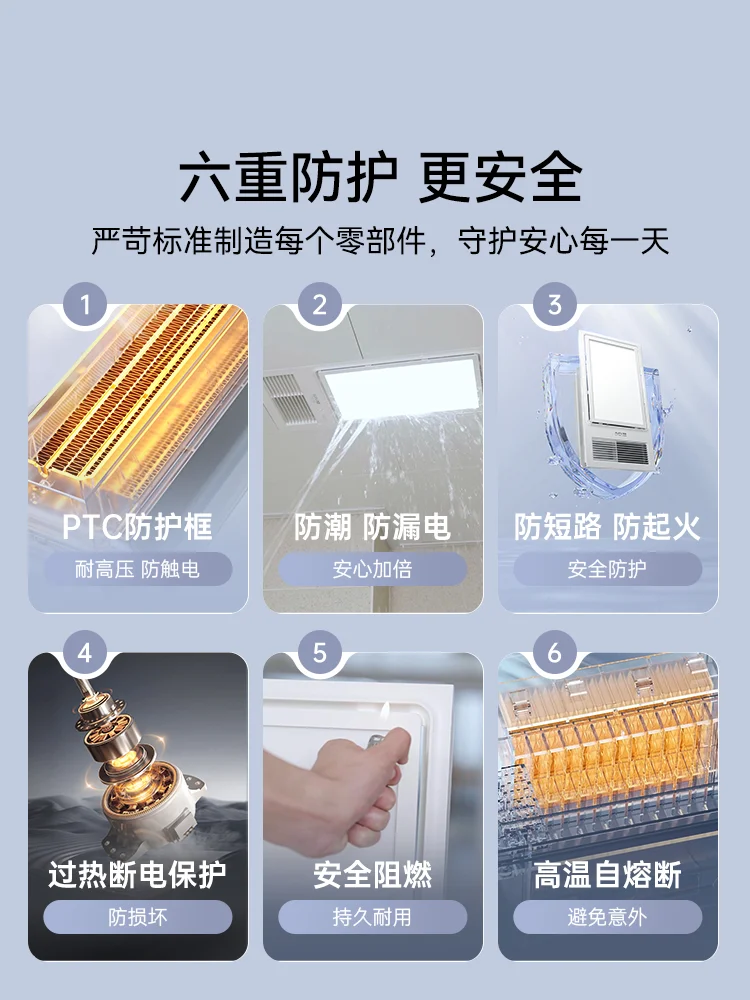 六重防护 更安全

严苛标准制造每个零部件，守护安心每一天

1
PTC防护框
耐高压 防触电

2
防潮 防漏电
安心加倍

3
防短路 防起火
安全防护

4
过热断电保护
防损坏

5
安全阻燃
持久耐用

6
高温自熔断
避免意外