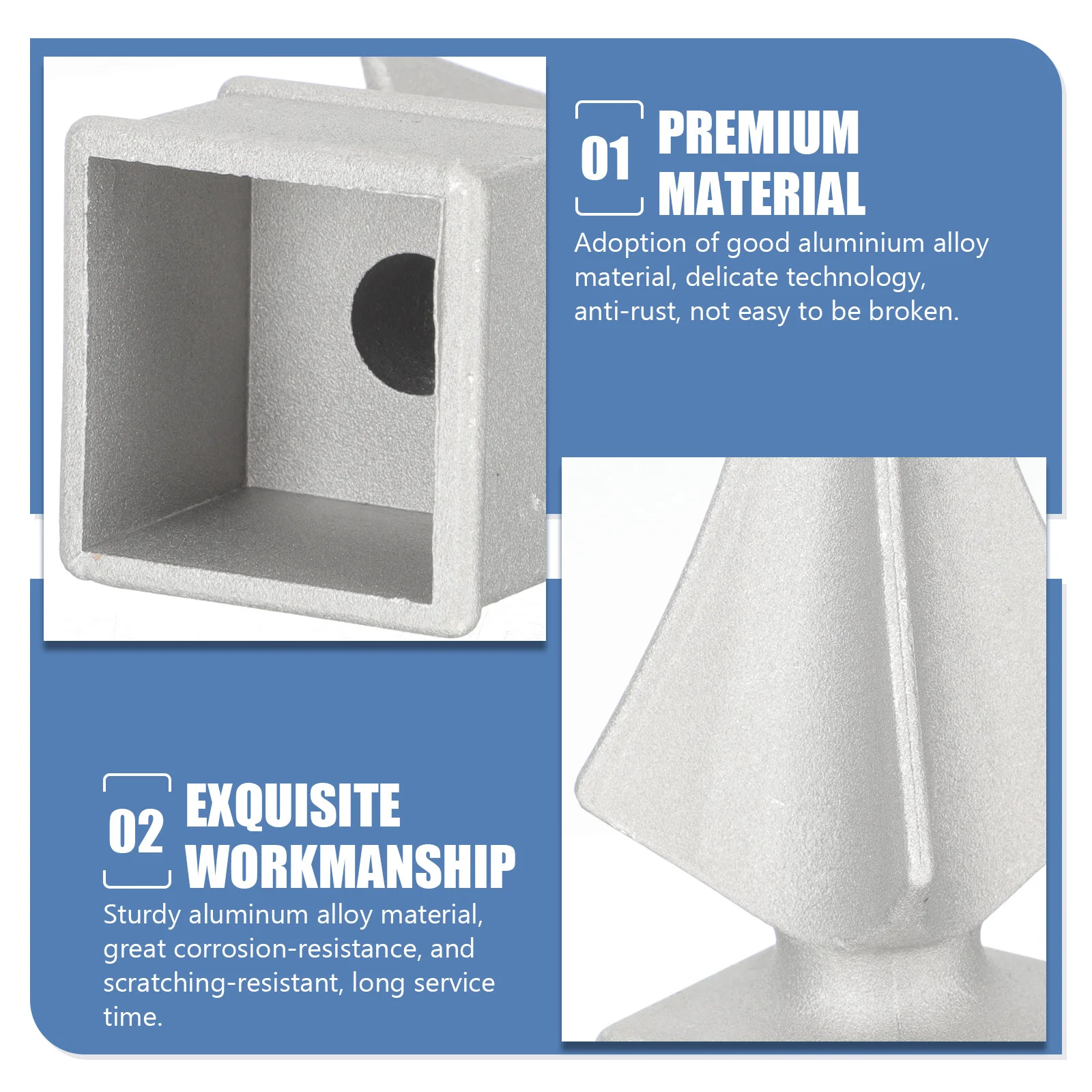 01 PREMIUM MATERIAL

Adoption of good aluminium alloy material, delicate technology, anti-rust, not easy to be broken.

02 EXQUISITE WORKMANSHIP

Sturdy aluminum alloy material, great corrosion-resistance, and scratching-resistant, long service time.