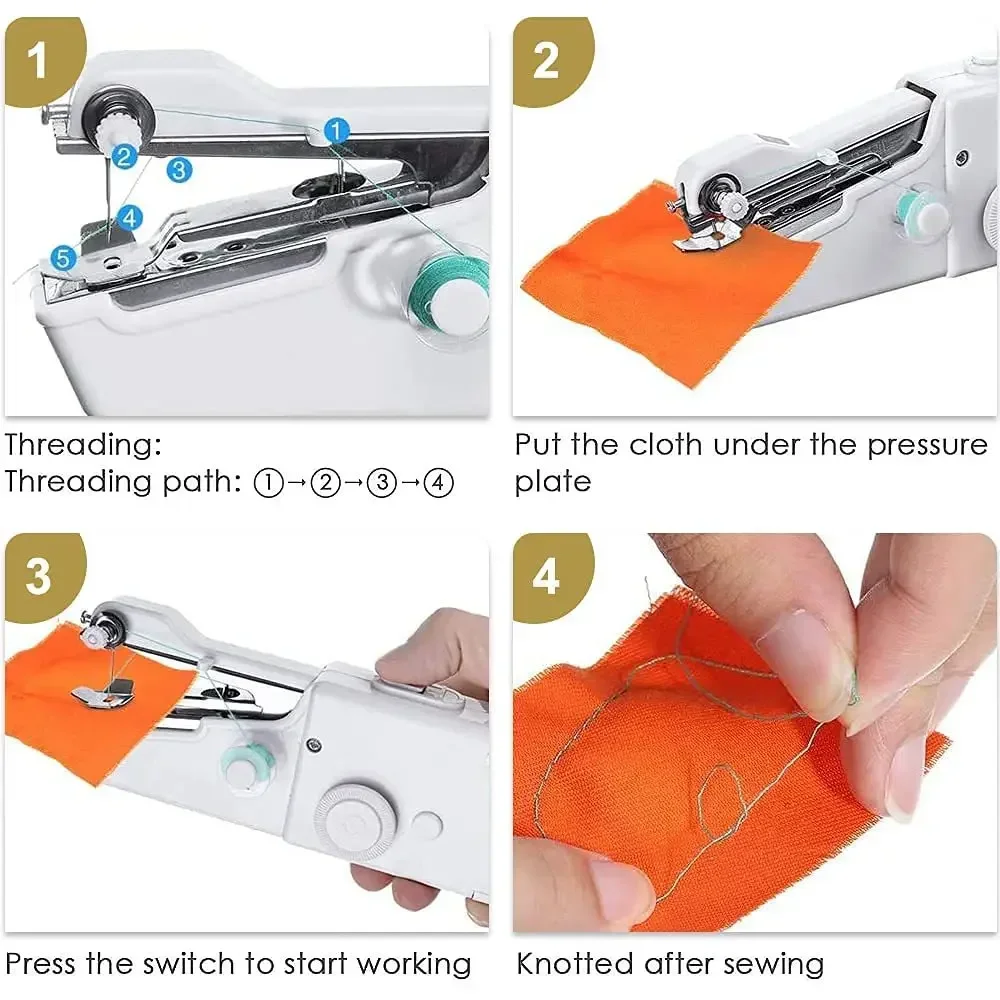 1

1
2
3
4
5

Threading:
Threading path: ①→②→③→④

2

Put the cloth under the pressure plate

3

Press the switch to start working

4

Knotted after sewing