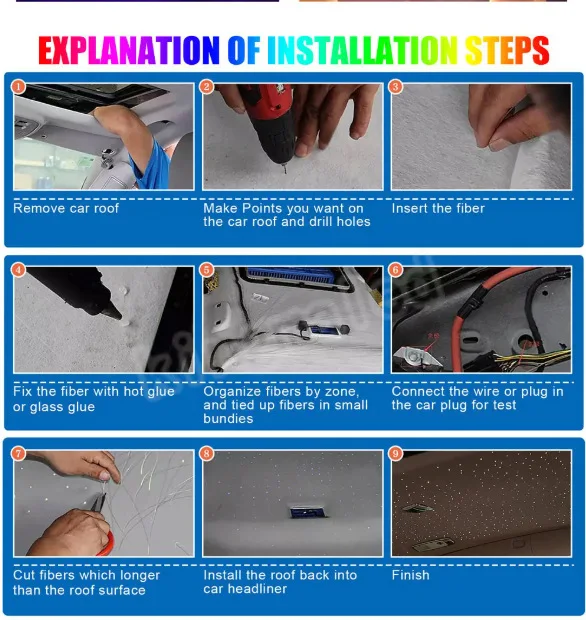 EXPLANATION OF INSTALLATION STEPS

1
Remove car roof

2
Make Points you want on the car roof and drill holes

3
Insert the fiber

4
Fix the fiber with hot glue or glass glue

5
Organize fibers by zone, and tied up fibers in small bundies

6
Connect the wire or plug in the car plug for test

7
Cut fibers which longer than the roof surface

8
Install the roof back into car headliner

9
Finish