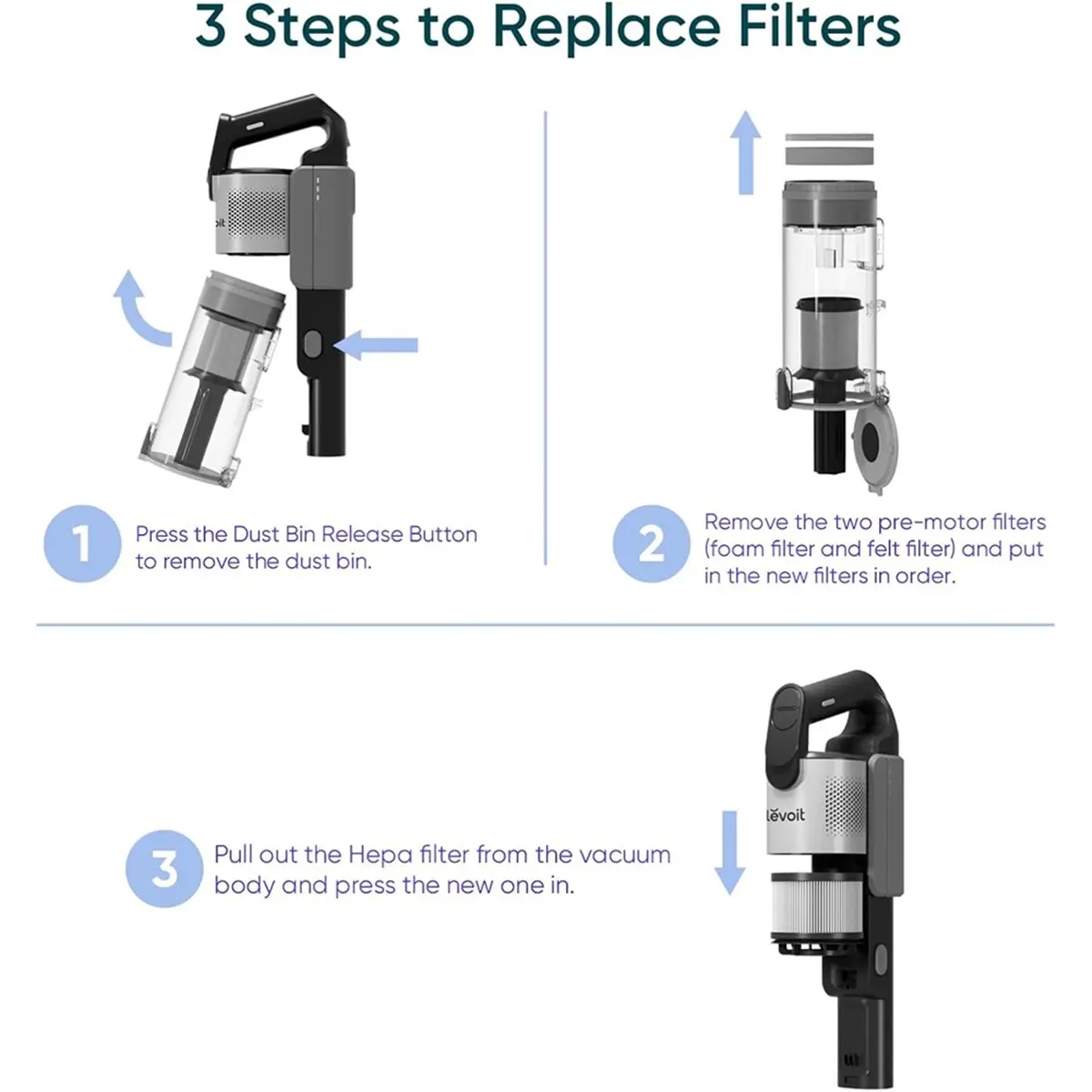 3 Steps to Replace Filters

1 Press the Dust Bin Release Button to remove the dust bin.

2 Remove the two pre-motor filters (foam filter and felt filter) and put in the new filters in order.

3 Pull out the Hepa filter from the vacuum body and press the new one in.

levoit