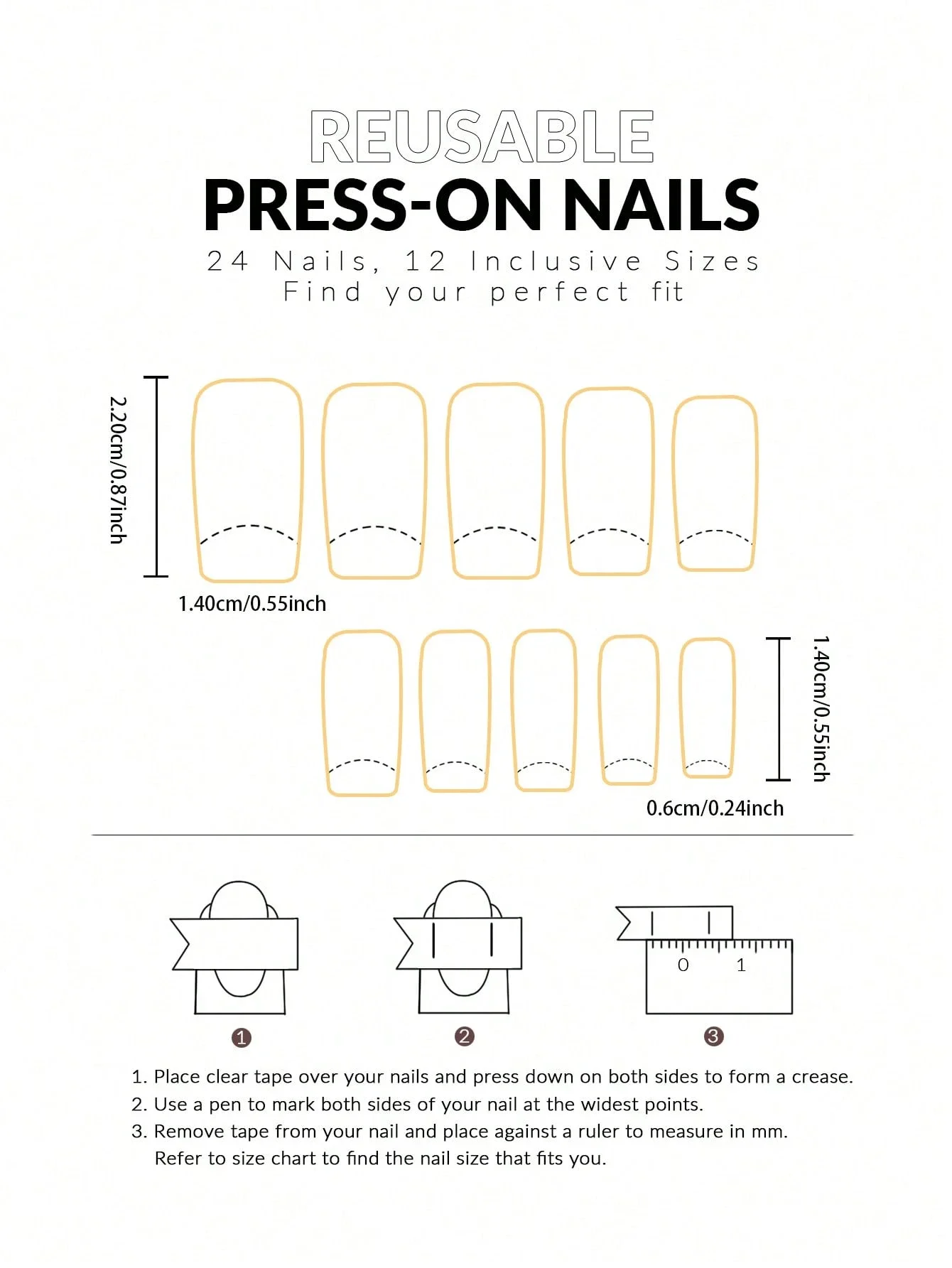 REUSABLE
PRESS-ON NAILS
24 Nails, 12 Inclusive Sizes
Find your perfect fit

2.20cm/0.87inch

1.40cm/0.55inch

1.40cm/0.55inch

0.6cm/0.24inch

0 1

1

2

3

1. Place clear tape over your nails and press down on both sides to form a crease.
2. Use a pen to mark both sides of your nail at the widest points.
3. Remove tape from your nail and place against a ruler to measure in mm. Refer to size chart to find the nail size that fits you.