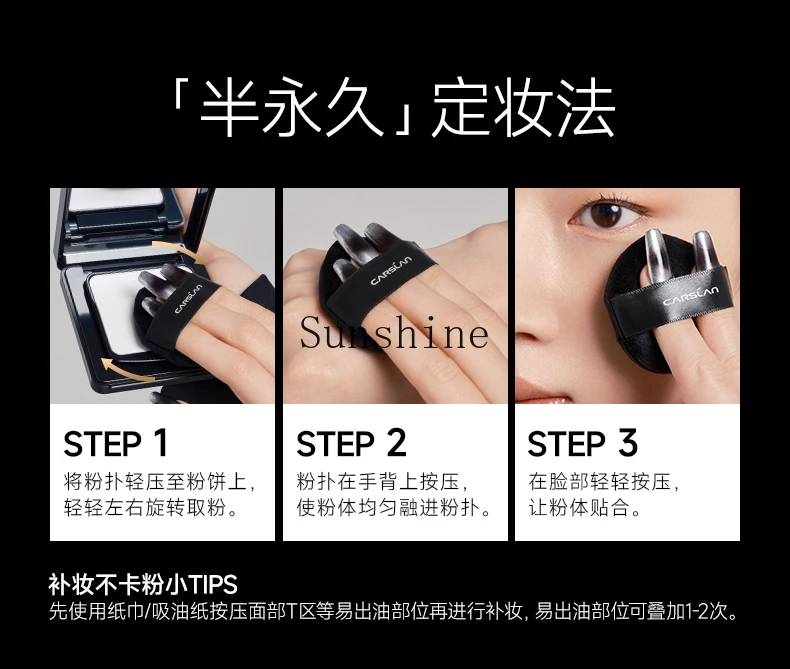 「半永久」定妆法

CARSLAN

CARSLAN

Sunshine

CARSLAN

STEP 1
将粉扑轻压至粉饼上，轻轻左右旋转取粉。

STEP 2
粉扑在手背上按压，使粉体均匀融进粉扑。

STEP 3
在脸部轻轻按压，让粉体贴合。

补妆不卡粉小TIPS
先使用纸巾/吸油纸按压面部T区等易出油部位再进行补妆，易出油部位可叠加1-2次。