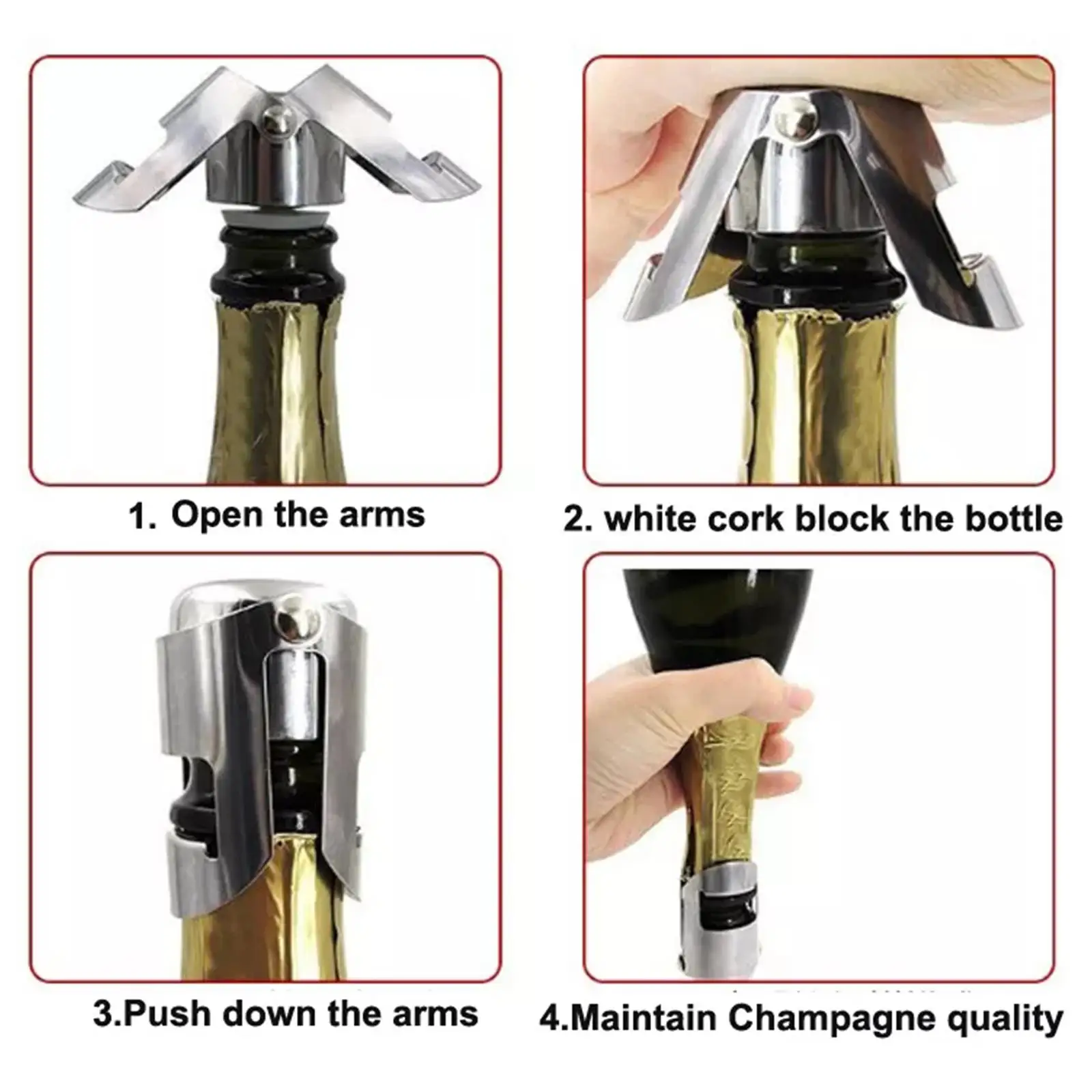 1. Open the arms

2. white cork block the bottle

3.Push down the arms

4.Maintain Champagne quality