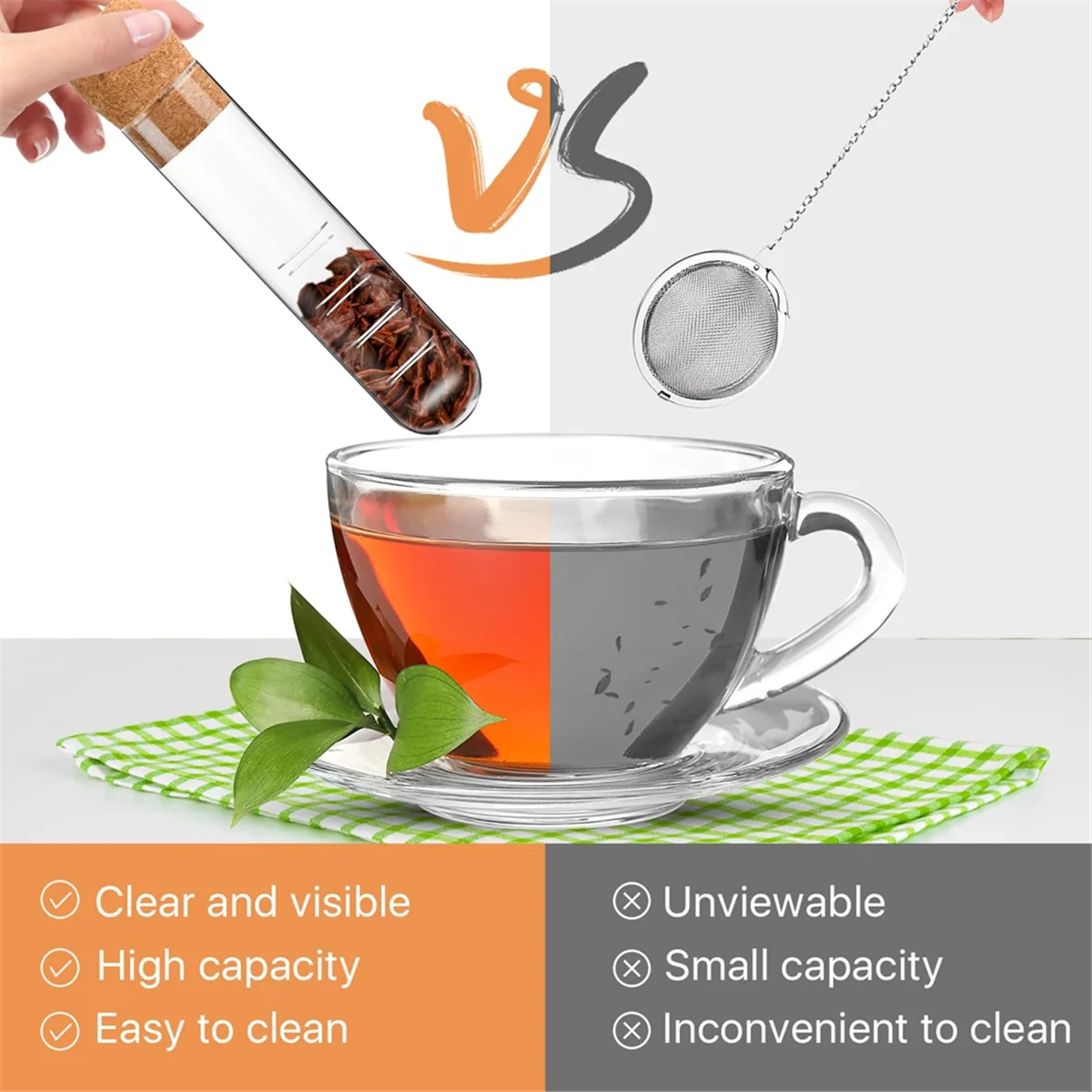 VS

Clear and visible
High capacity
Easy to clean

Unviewable
Small capacity
Inconvenient to clean