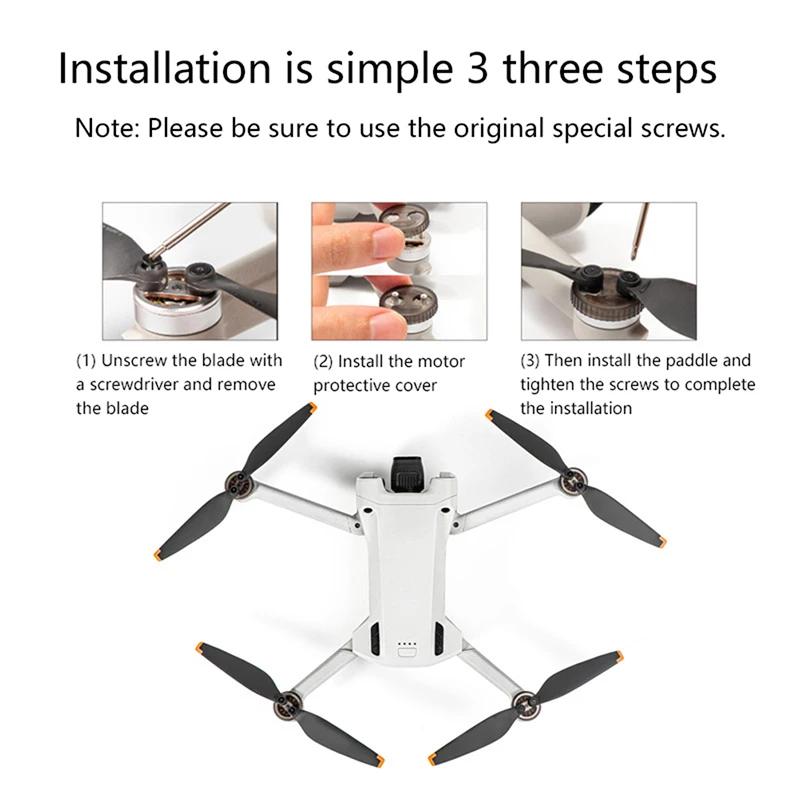 Installation is simple 3 three steps

Note: Please be sure to use the original special screws.

(1) Unscrew the blade with a screwdriver and remove the blade

(2) Install the motor protective cover

(3) Then install the paddle and tighten the screws to complete the installation