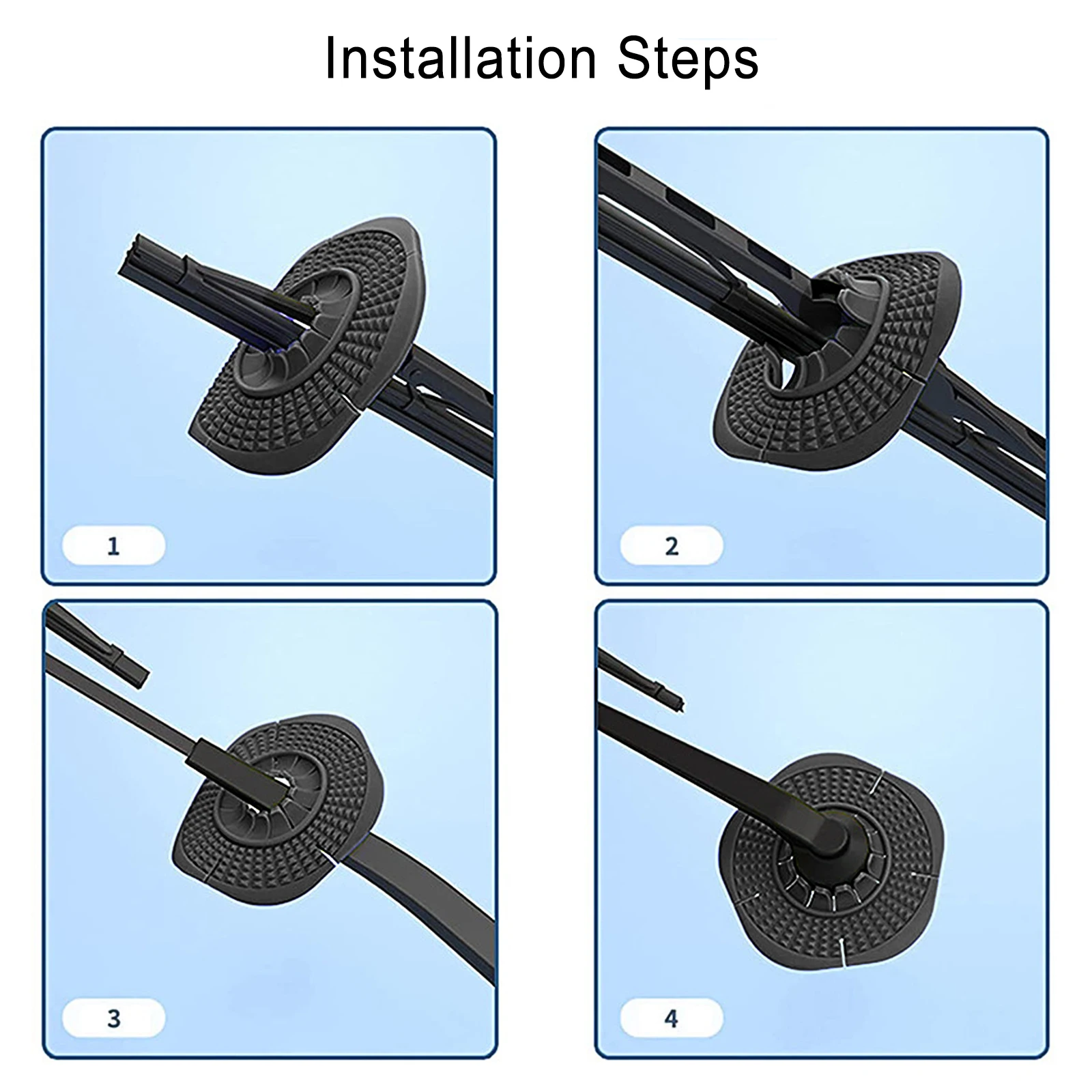 Installation Steps

1

2

3

4