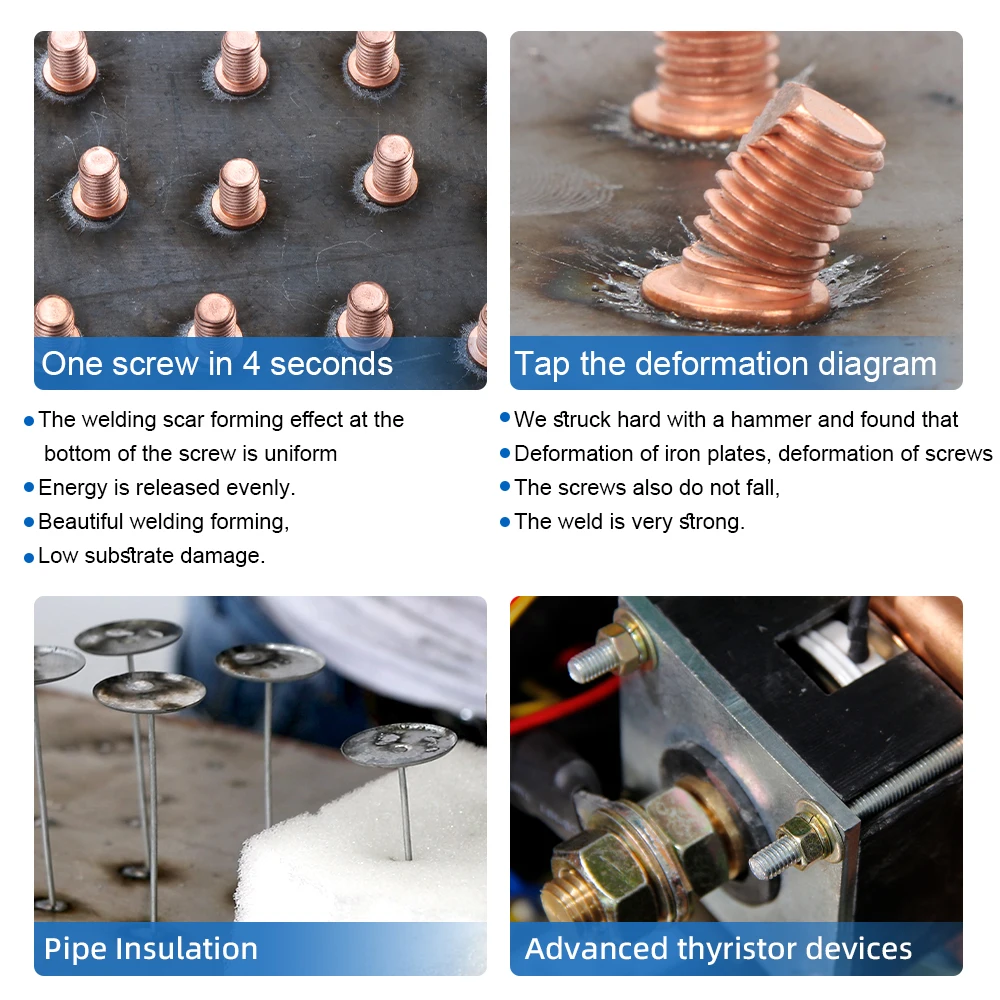 One screw in 4 seconds

• The welding scar forming effect at the bottom of the screw is uniform
• Energy is released evenly.
• Beautiful welding forming,
• Low substrate damage.

Tap the deformation diagram

• We struck hard with a hammer and found that
• Deformation of iron plates, deformation of screws
• The screws also do not fall,
• The weld is very strong.

Pipe Insulation

Advanced thyristor devices