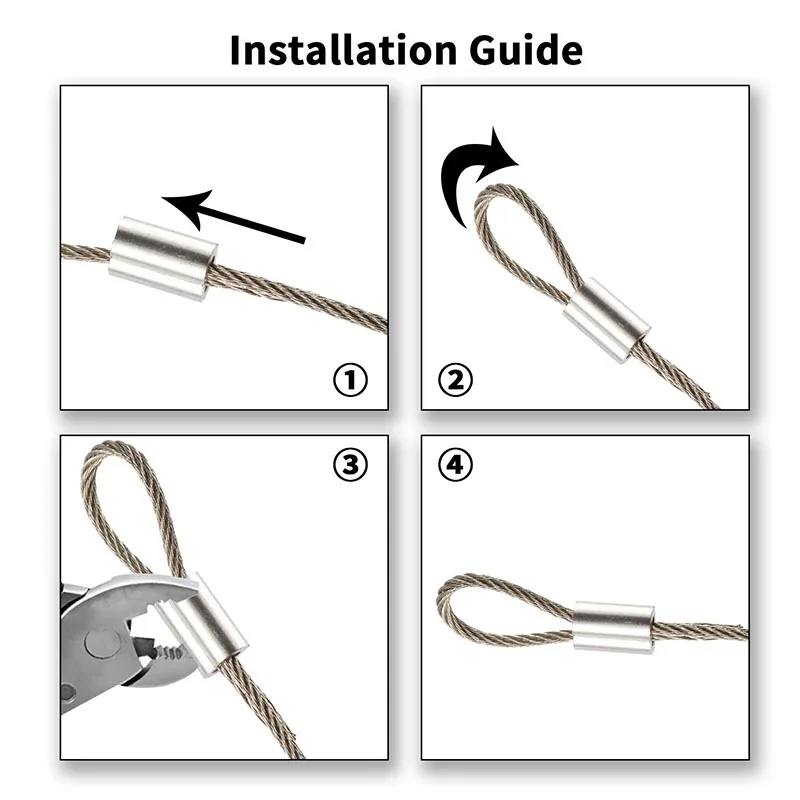 Installation Guide

①

②

③

④