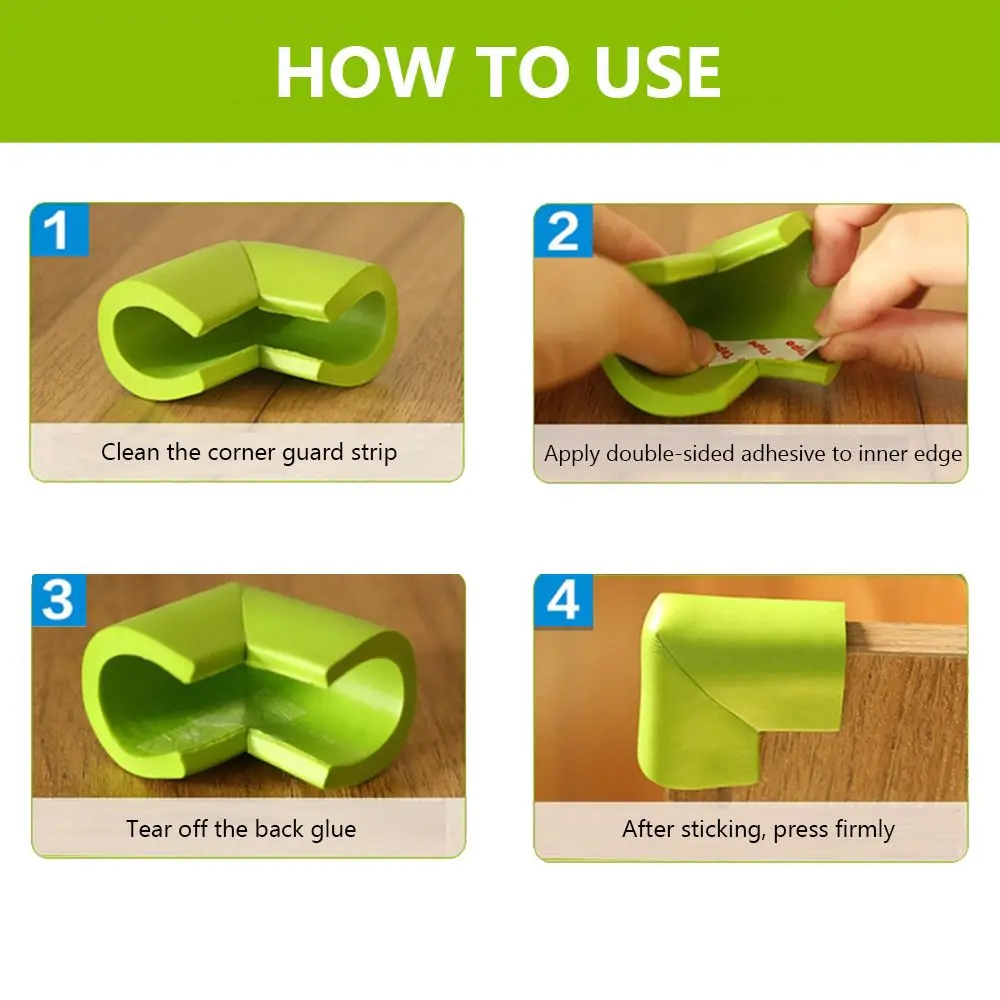 HOW TO USE

1
Clean the corner guard strip

2
Apply double-sided adhesive to inner edge

3
Tear off the back glue

4
After sticking, press firmly