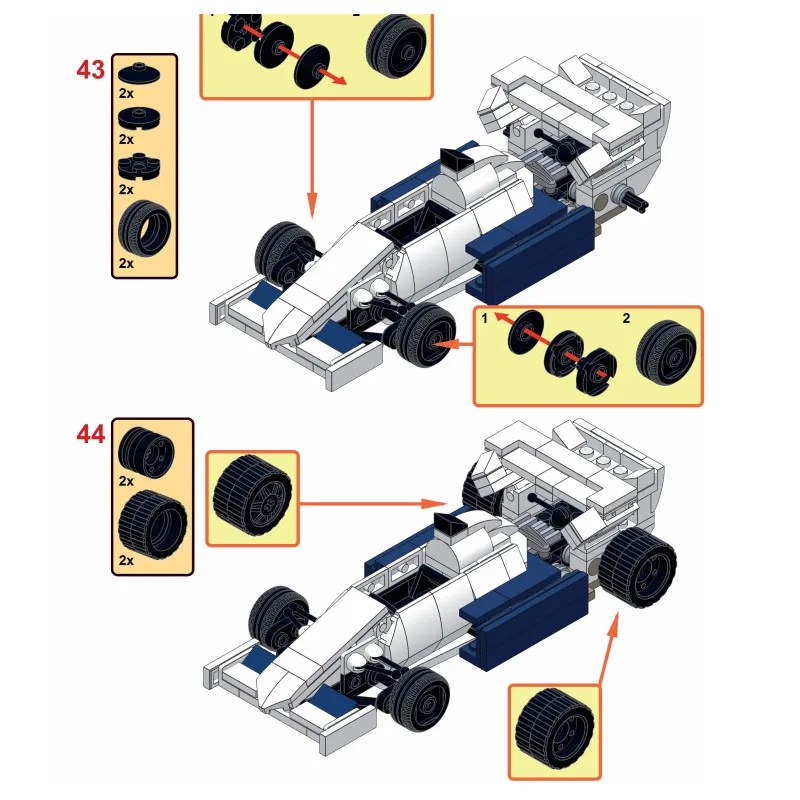 43
2x
2x
2x
2x

1
2

44
2x
2x