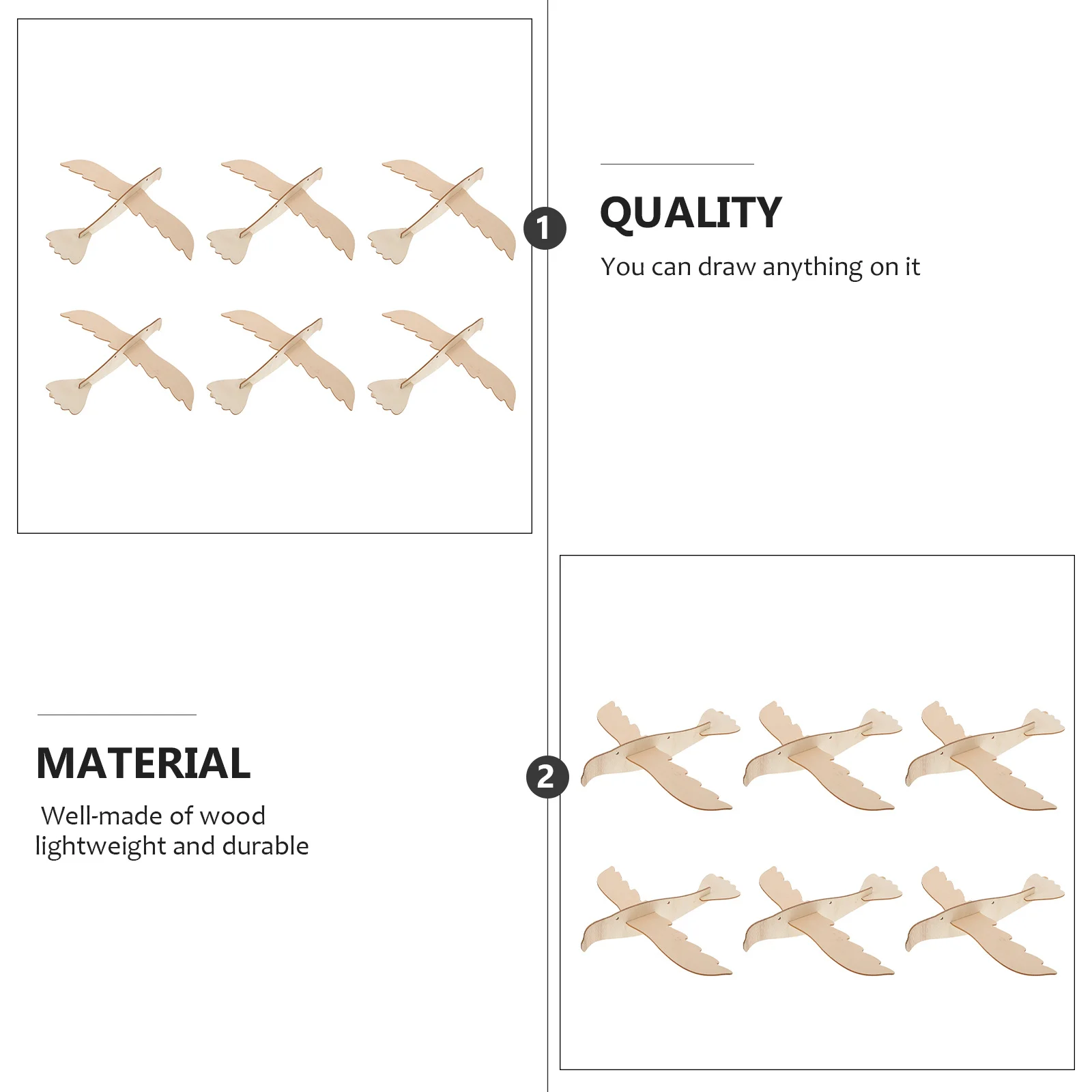 1

QUALITY

You can draw anything on it

MATERIAL

Well-made of wood
lightweight and durable

2