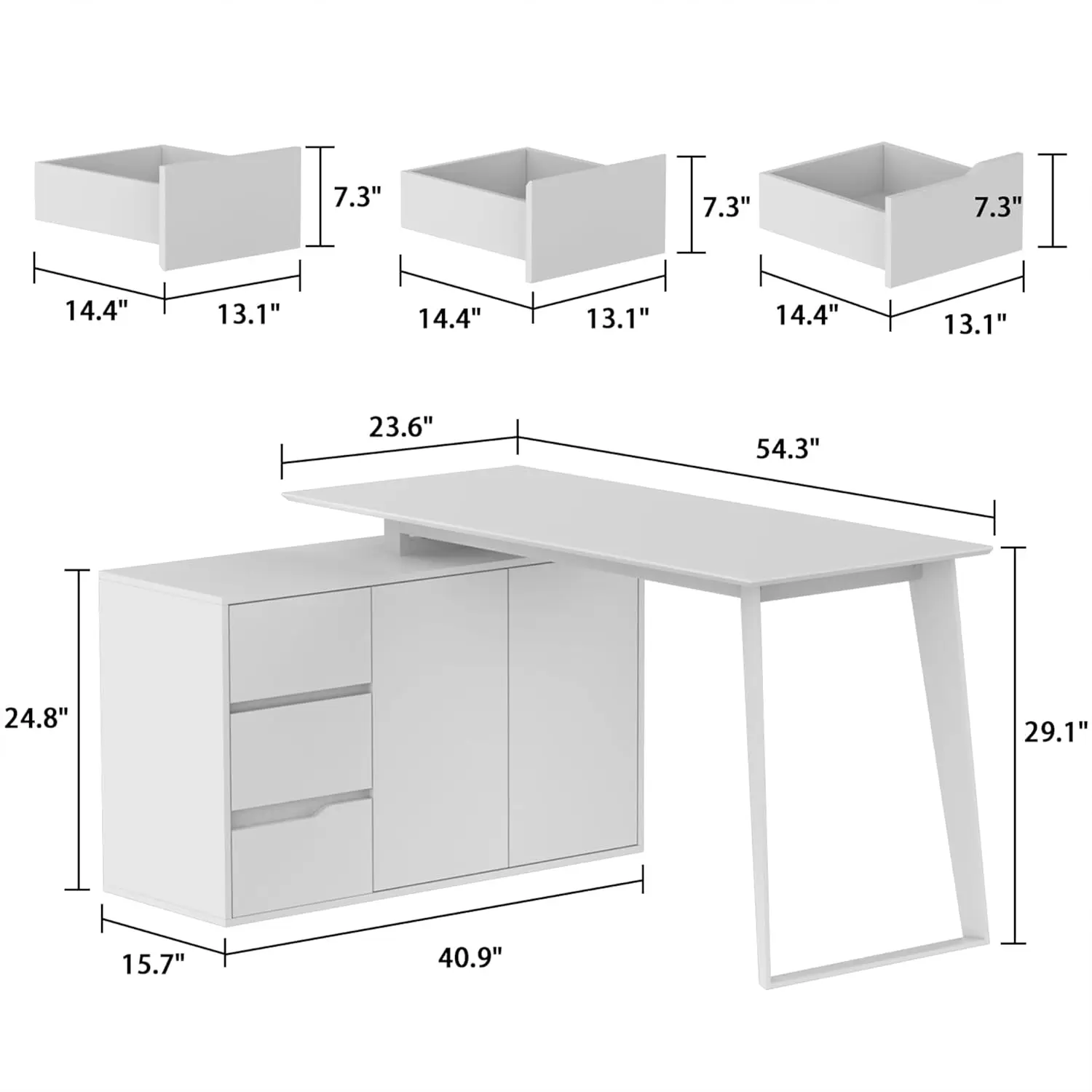 7.3"
14.4"
13.1"
7.3"
14.4"
13.1"
7.3"
14.4"
13.1"
23.6"
54.3"
24.8"
29.1"
15.7"
40.9"