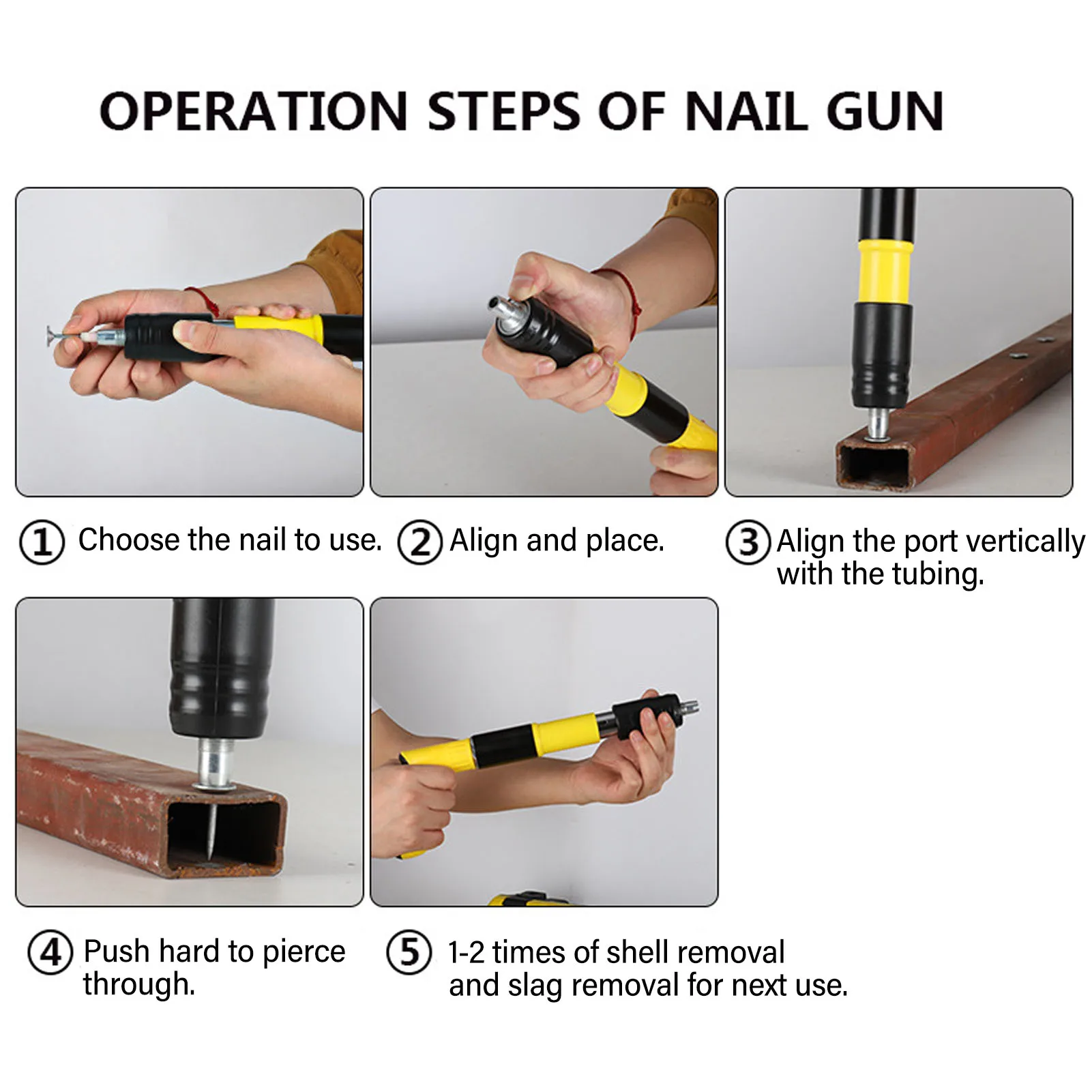 OPERATION STEPS OF NAIL GUN

① Choose the nail to use.

② Align and place.

③ Align the port vertically with the tubing.

④ Push hard to pierce through.

⑤ 1-2 times of shell removal and slag removal for next use.