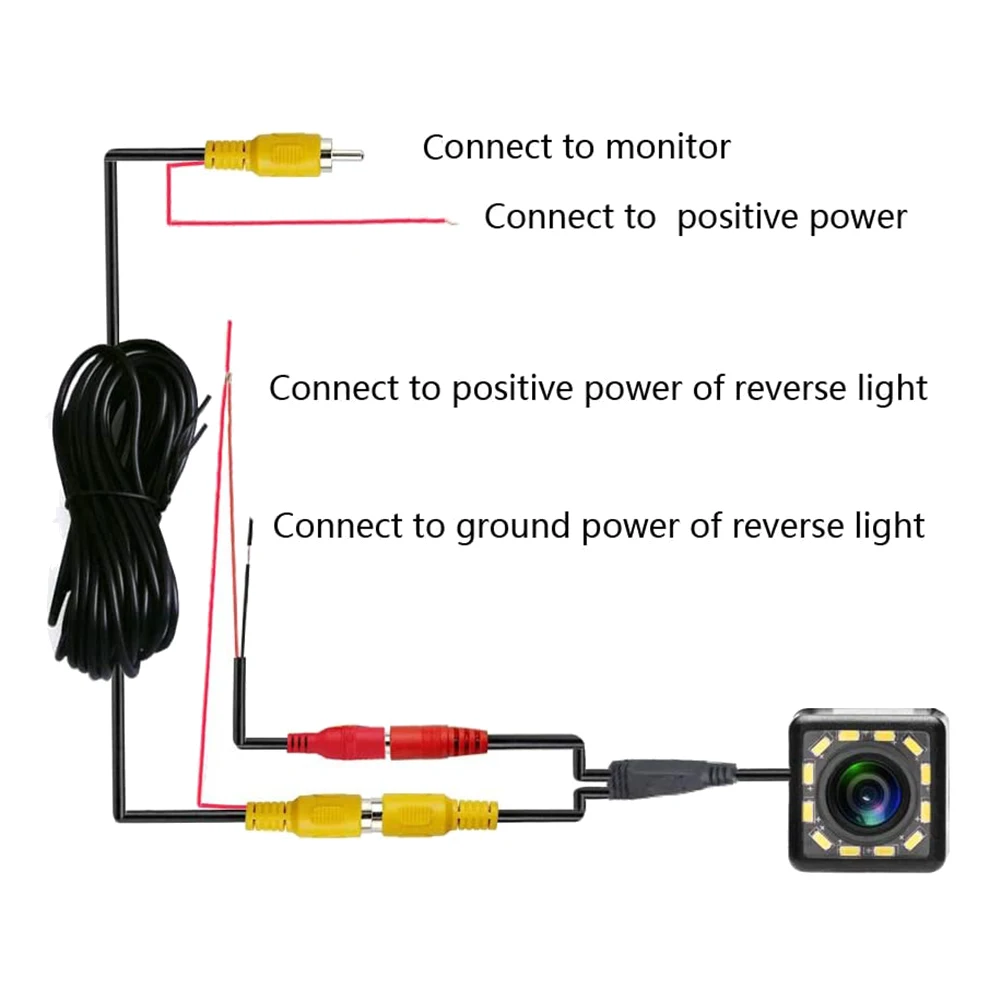 Connect to monitor

Connect to  positive power

Connect to positive power of reverse light

Connect to ground power of reverse light