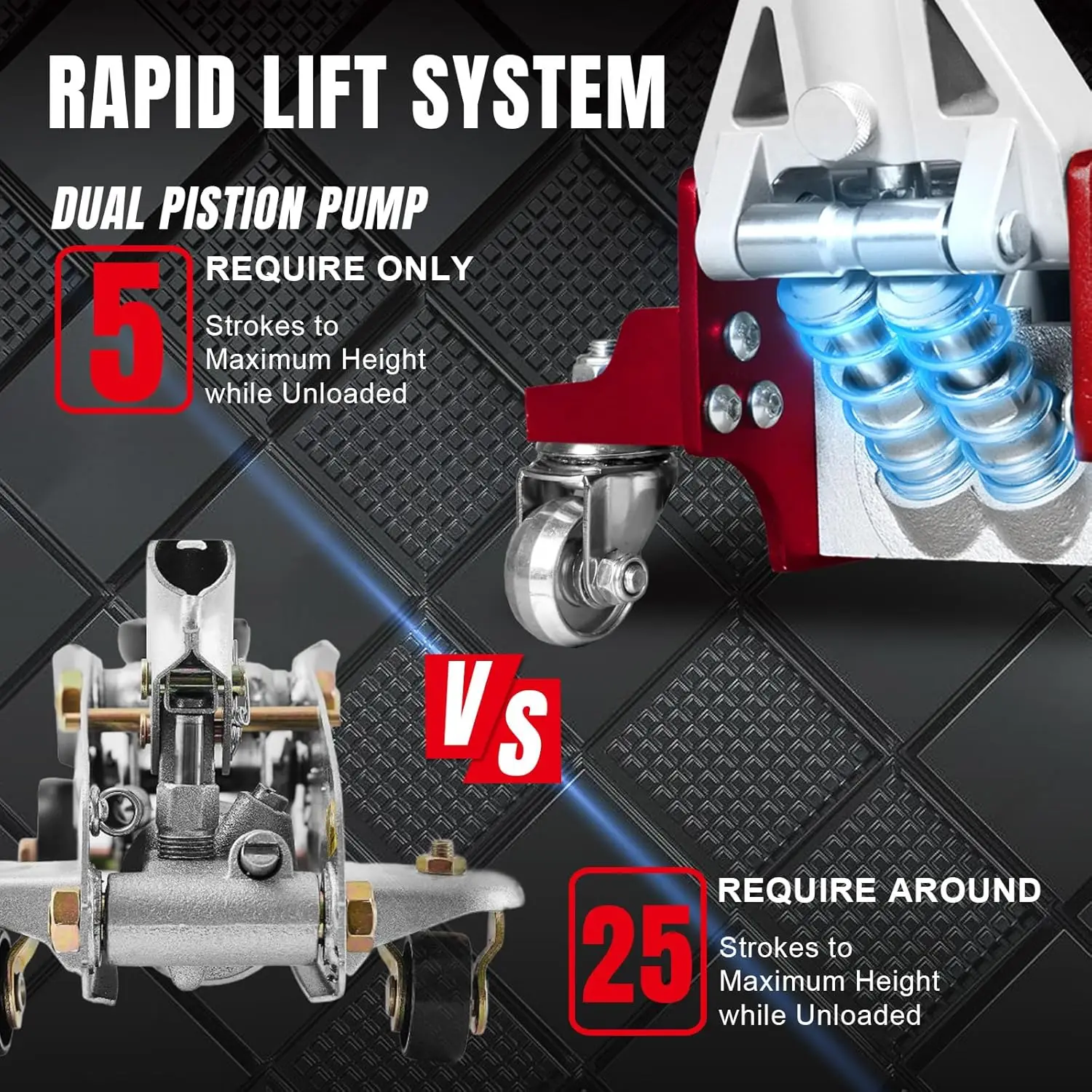 RAPID LIFT SYSTEM

DUAL PISTION PUMP

5

REQUIRE ONLY

Strokes to Maximum Height while Unloaded

VS

25

REQUIRE AROUND

Strokes to Maximum Height while Unloaded