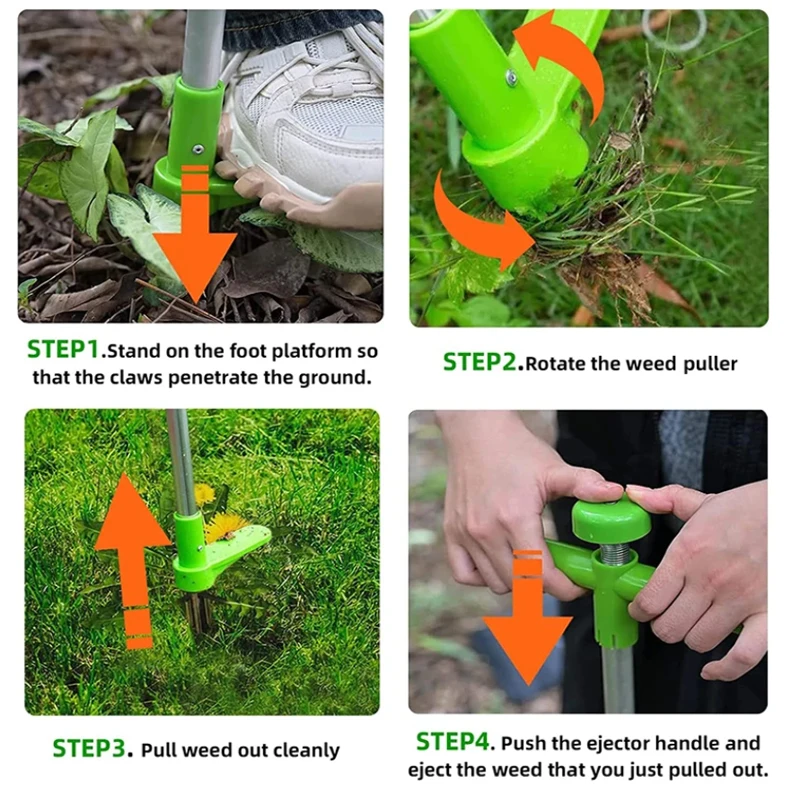 STEP1.Stand on the foot platform so that the claws penetrate the ground.

STEP2.Rotate the weed puller

STEP3. Pull weed out cleanly

STEP4. Push the ejector handle and eject the weed that you just pulled out.