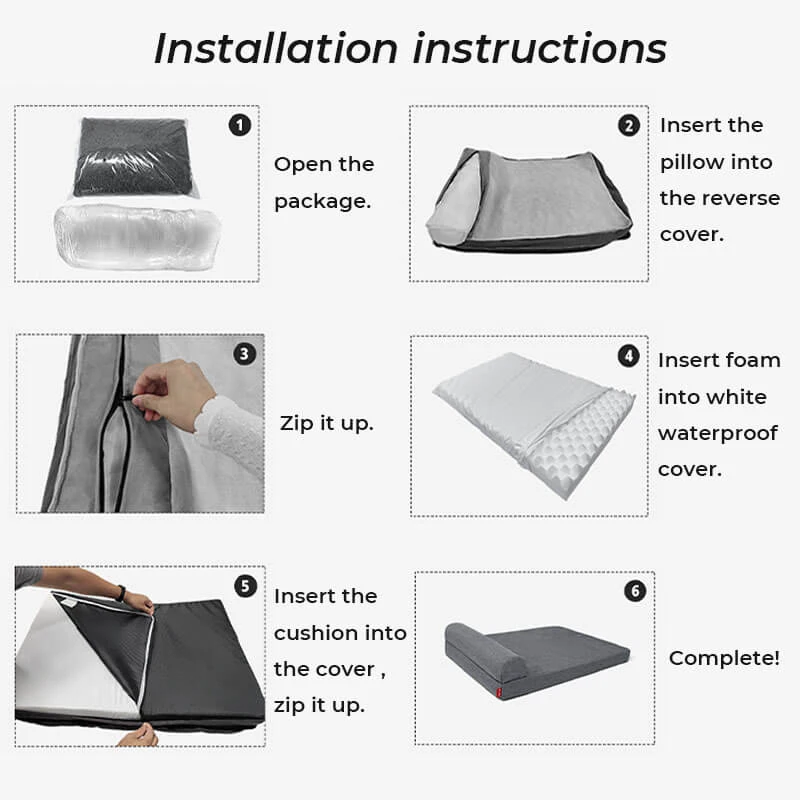 Installation instructions

1
Open the package.

2
Insert the pillow into the reverse cover.

3
Zip it up.

4
Insert foam into white waterproof cover.

5
Insert the cushion into the cover , zip it up.

6
Complete!