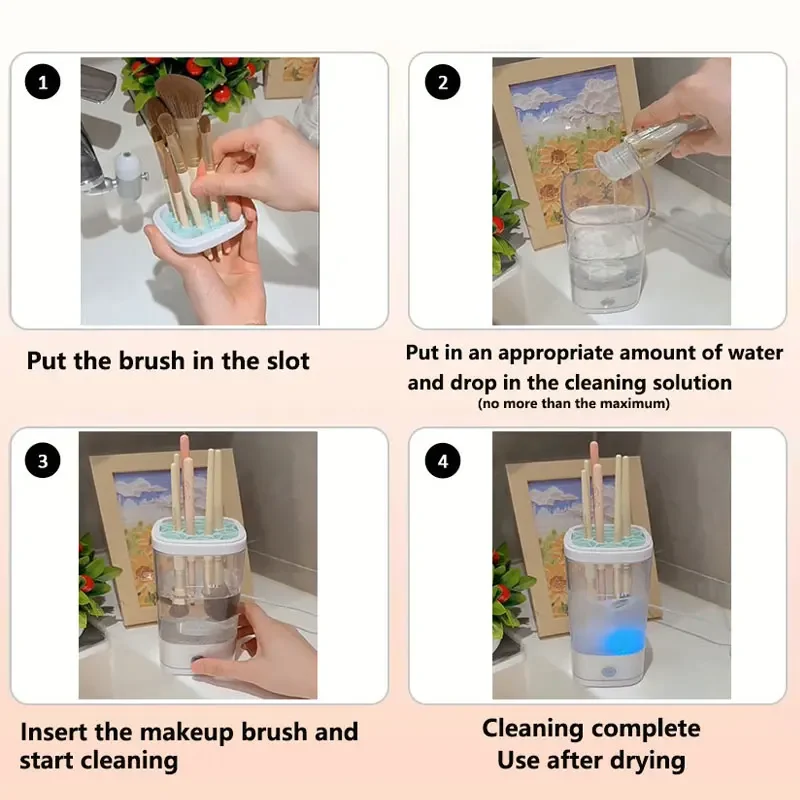 1

Put the brush in the slot

2

Put in an appropriate amount of water and drop in the cleaning solution
(no more than the maximum)

3

Insert the makeup brush and start cleaning

4

Cleaning complete
Use after drying