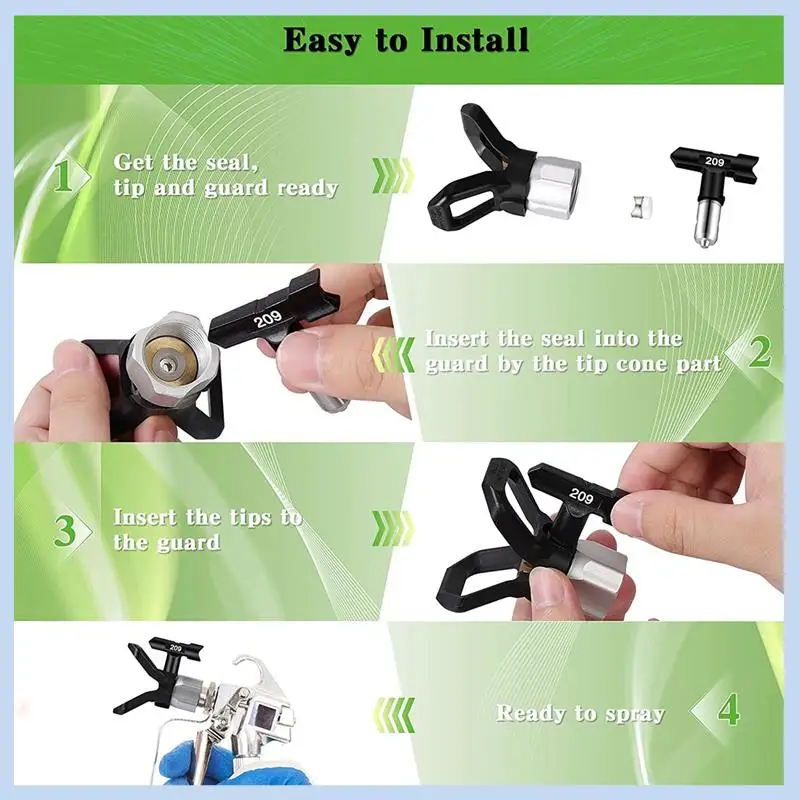 Easy to Install

1 Get the seal, tip and guard ready

209

209

Insert the seal into the guard by the tip cone part 2

3 Insert the tips to the guard

209

209

Ready to spray 4