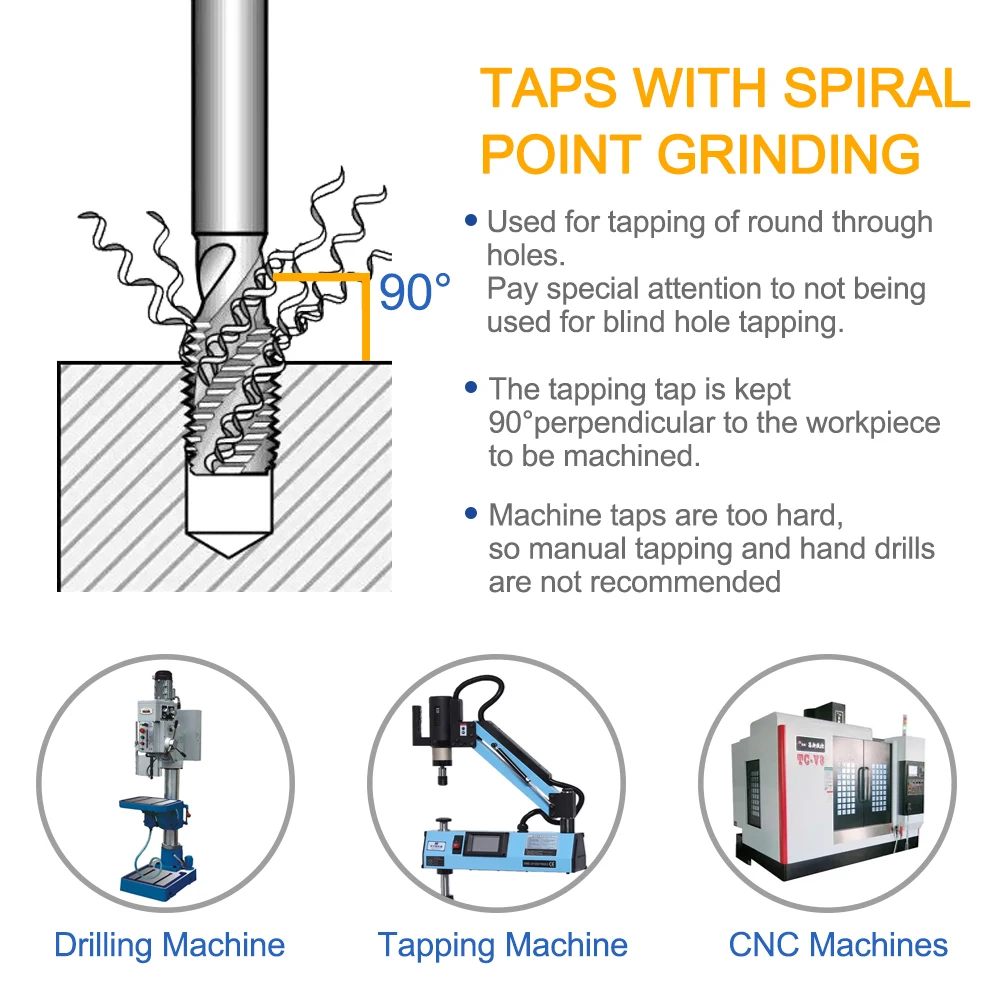 TAPS WITH SPIRAL POINT GRINDING

90°

• Used for tapping of round through holes.
Pay special attention to not being used for blind hole tapping.

• The tapping tap is kept 90°perpendicular to the workpiece to be machined.

• Machine taps are too hard, so manual tapping and hand drills are not recommended

TC-V8

Drilling Machine

Tapping Machine

CNC Machines