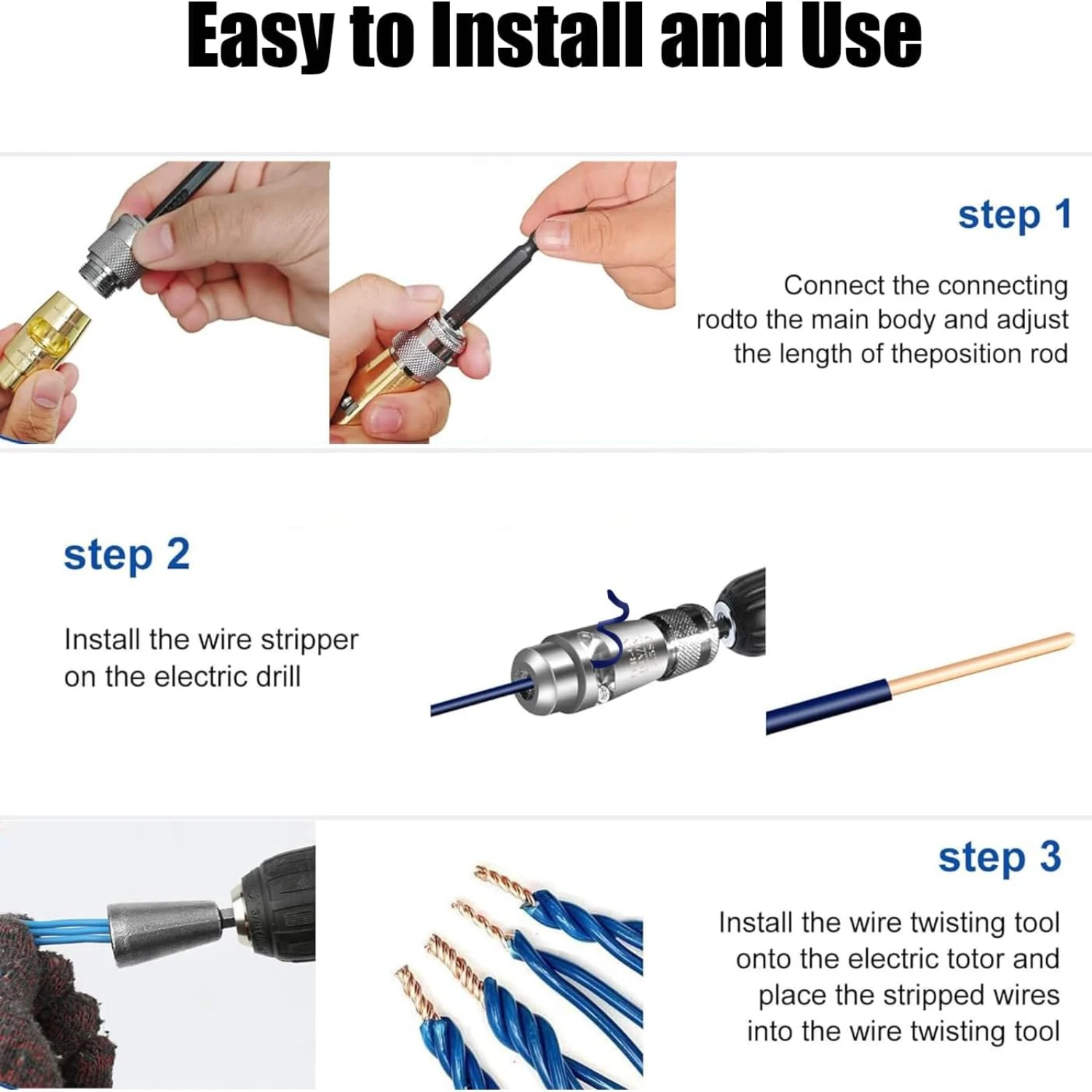 Easy to Install and Use

step 1

Connect the connecting rodto the main body and adjust the length of theposition rod

step 2

Install the wire stripper on the electric drill

step 3

Install the wire twisting tool onto the electric totor and place the stripped wires into the wire twisting tool