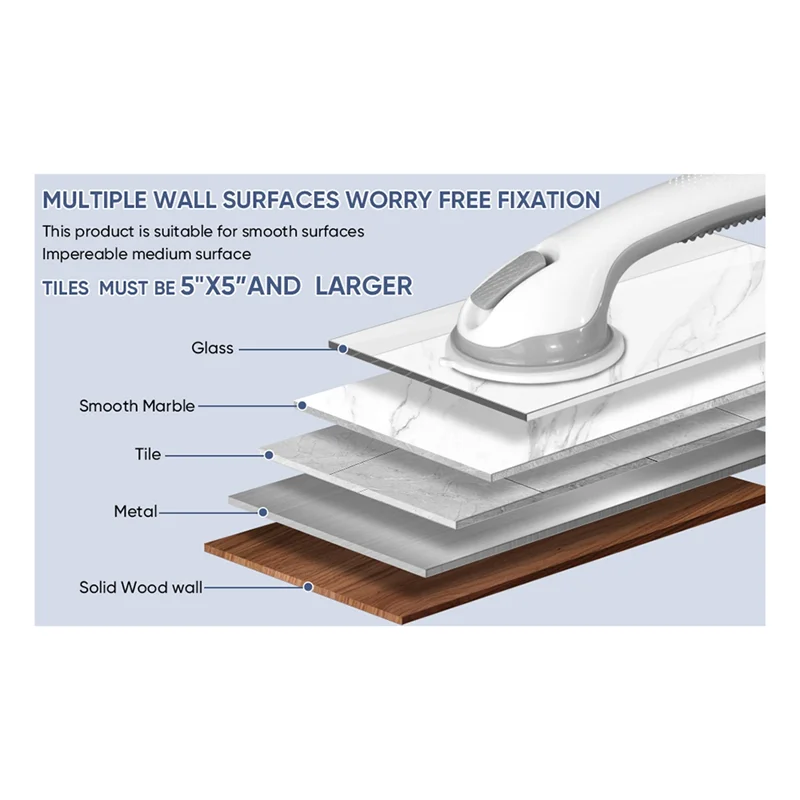 MULTIPLE WALL SURFACES WORRY FREE FIXATION

This product is suitable for smooth surfaces
Impereable medium surface

TILES MUST BE 5"X5"AND LARGER

Glass

Smooth Marble

Tile

Metal

Solid Wood wall