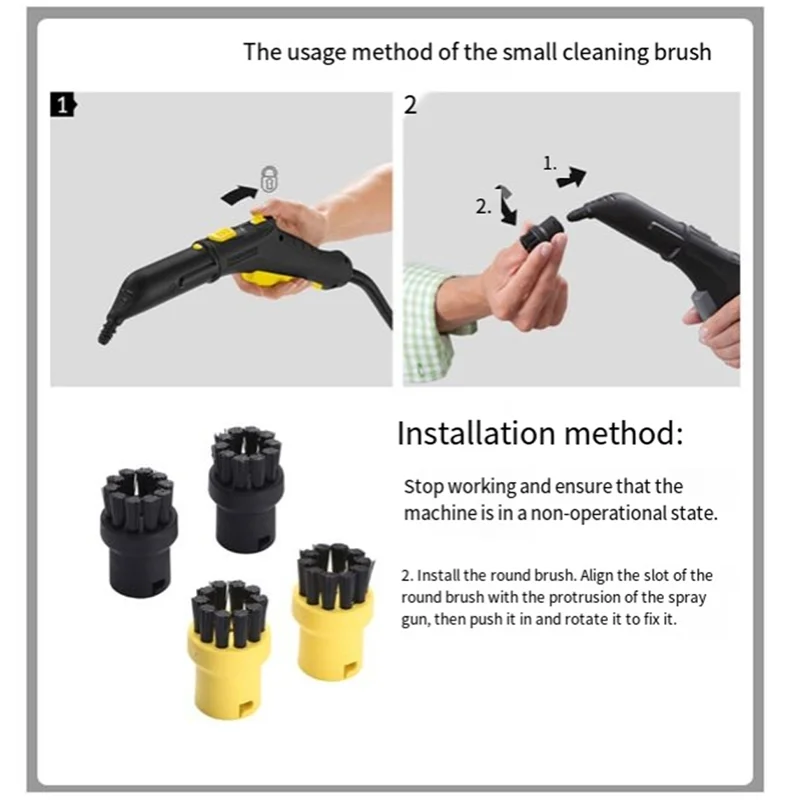 The usage method of the small cleaning brush

1

2

1.

2.

Installation method:

Stop working and ensure that the machine is in a non-operational state.

2. Install the round brush. Align the slot of the round brush with the protrusion of the spray gun, then push it in and rotate it to fix it.