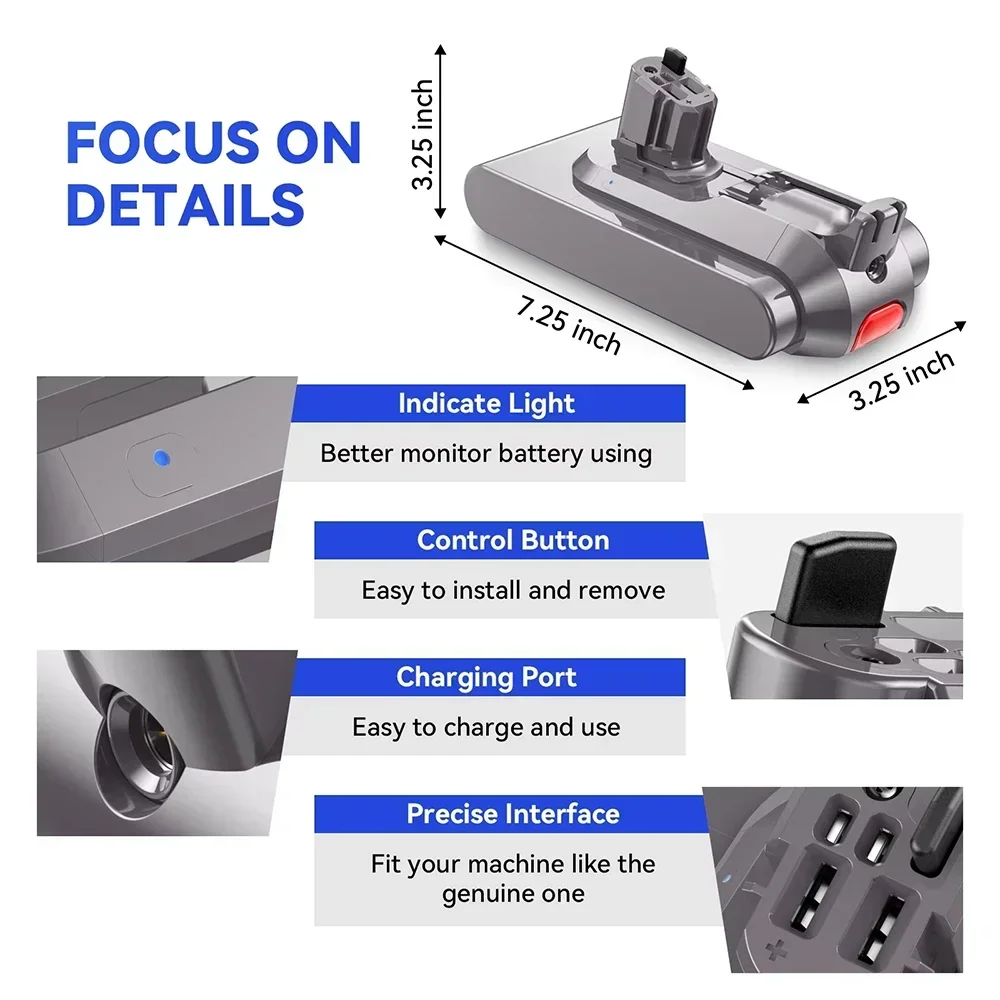 FOCUS ON DETAILS

3.25 inch

7.25 inch

3.25 inch

Indicate Light

Better monitor battery using

Control Button

Easy to install and remove

Charging Port

Easy to charge and use

Precise Interface

Fit your machine like the genuine one