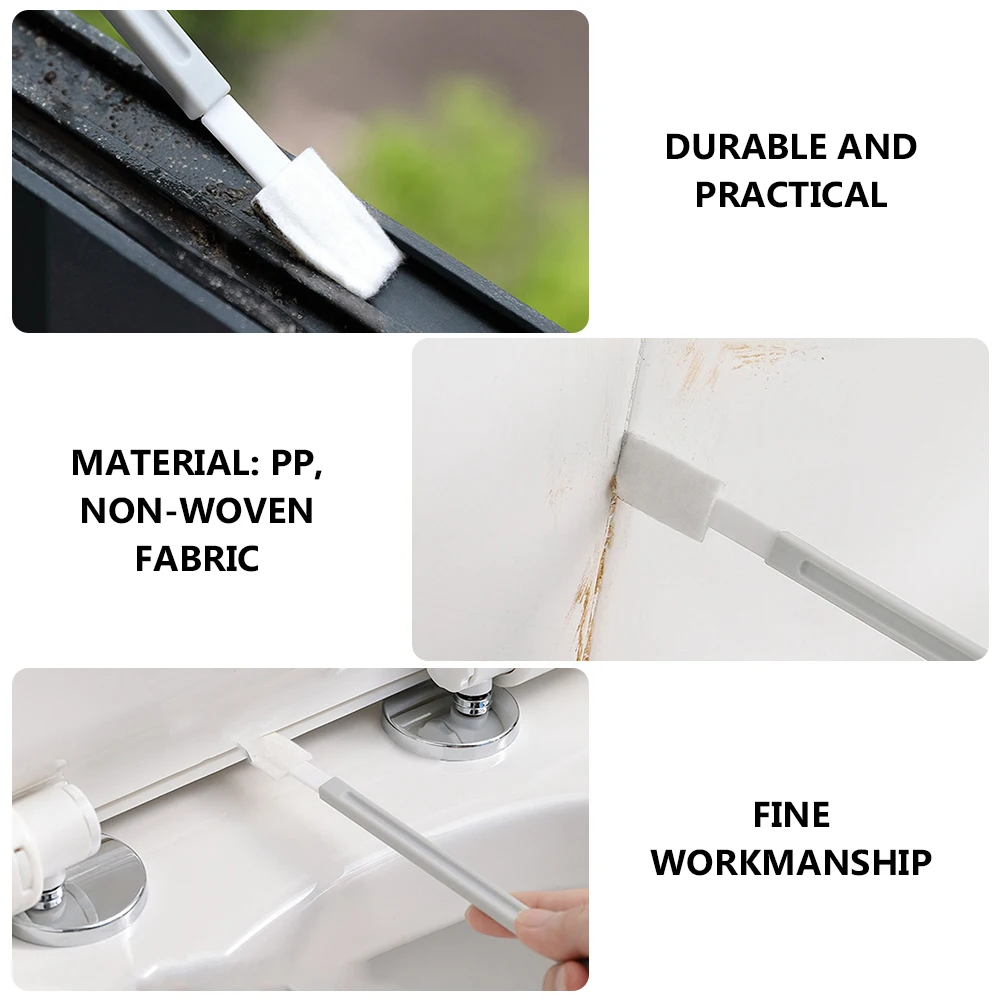 DURABLE AND PRACTICAL

MATERIAL: PP, NON-WOVEN FABRIC

FINE WORKMANSHIP