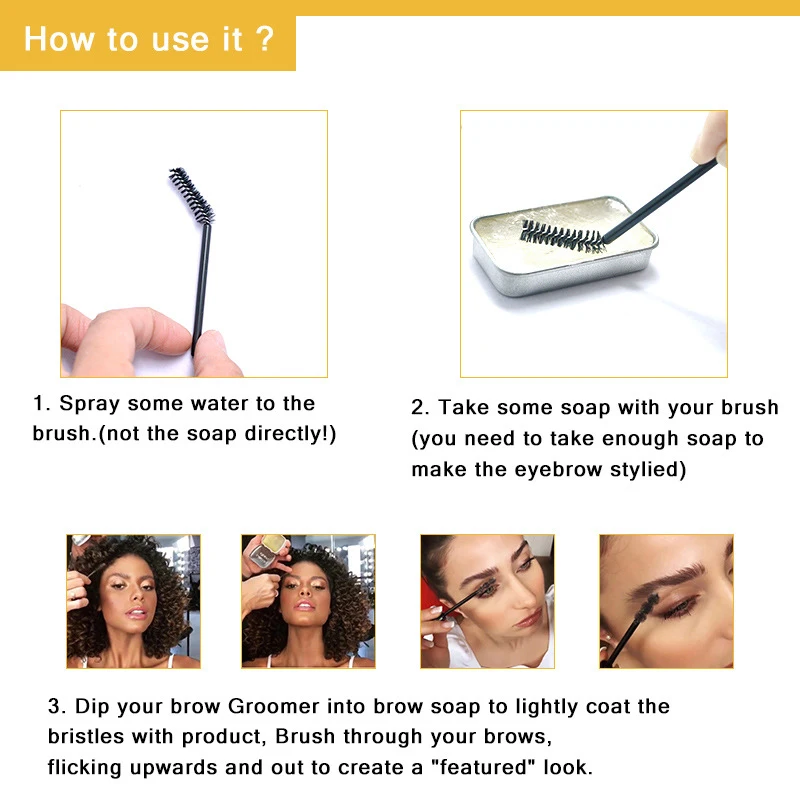 How to use it ?

1. Spray some water to the brush.(not the soap directly!)

2. Take some soap with your brush (you need to take enough soap to make the eyebrow stylied)

3. Dip your brow Groomer into brow soap to lightly coat the bristles with product, Brush through your brows, flicking upwards and out to create a "featured" look.