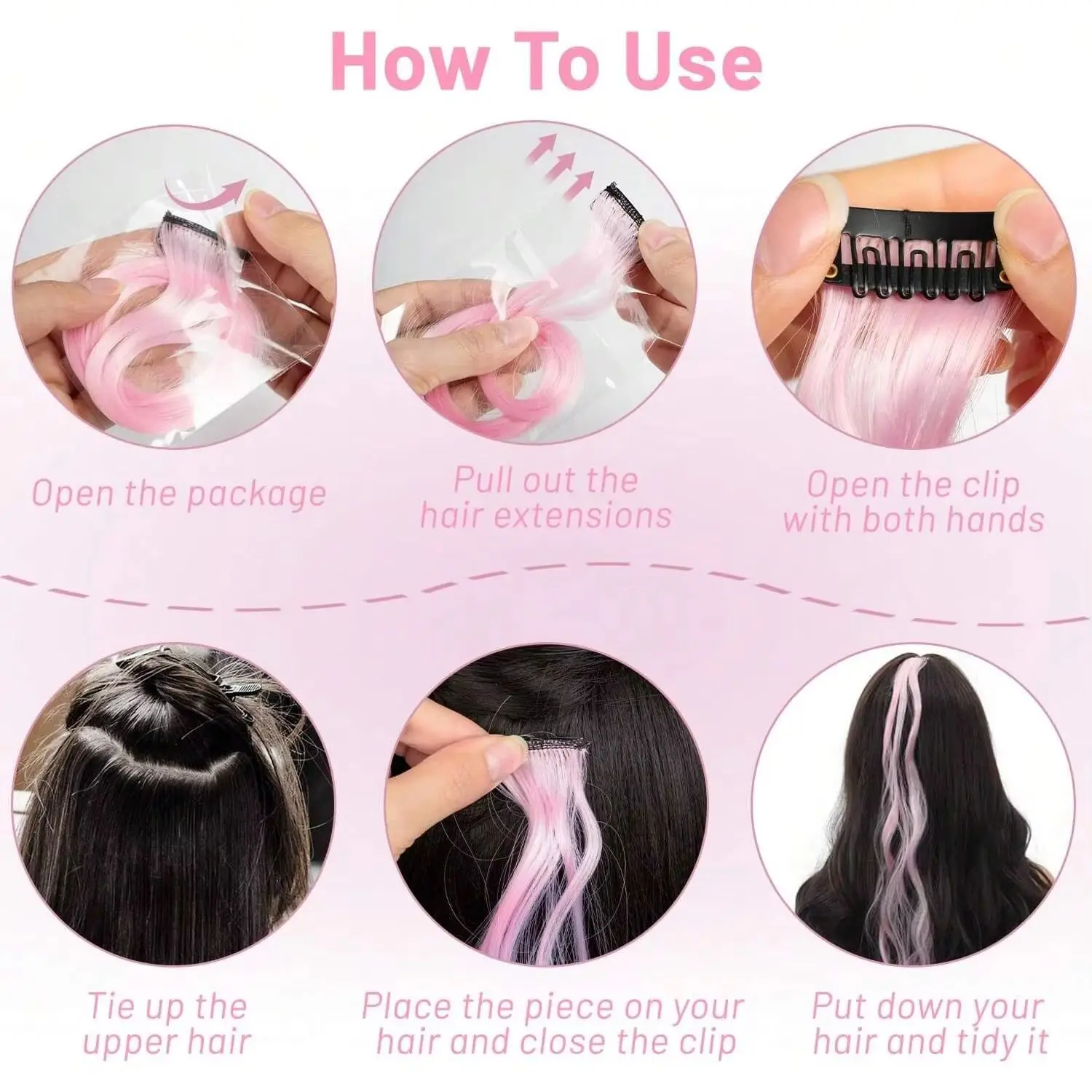 How To Use

Open the package

Pull out the hair extensions

Open the clip with both hands

Tie up the upper hair

Place the piece on your hair and close the clip

Put down your hair and tidy it