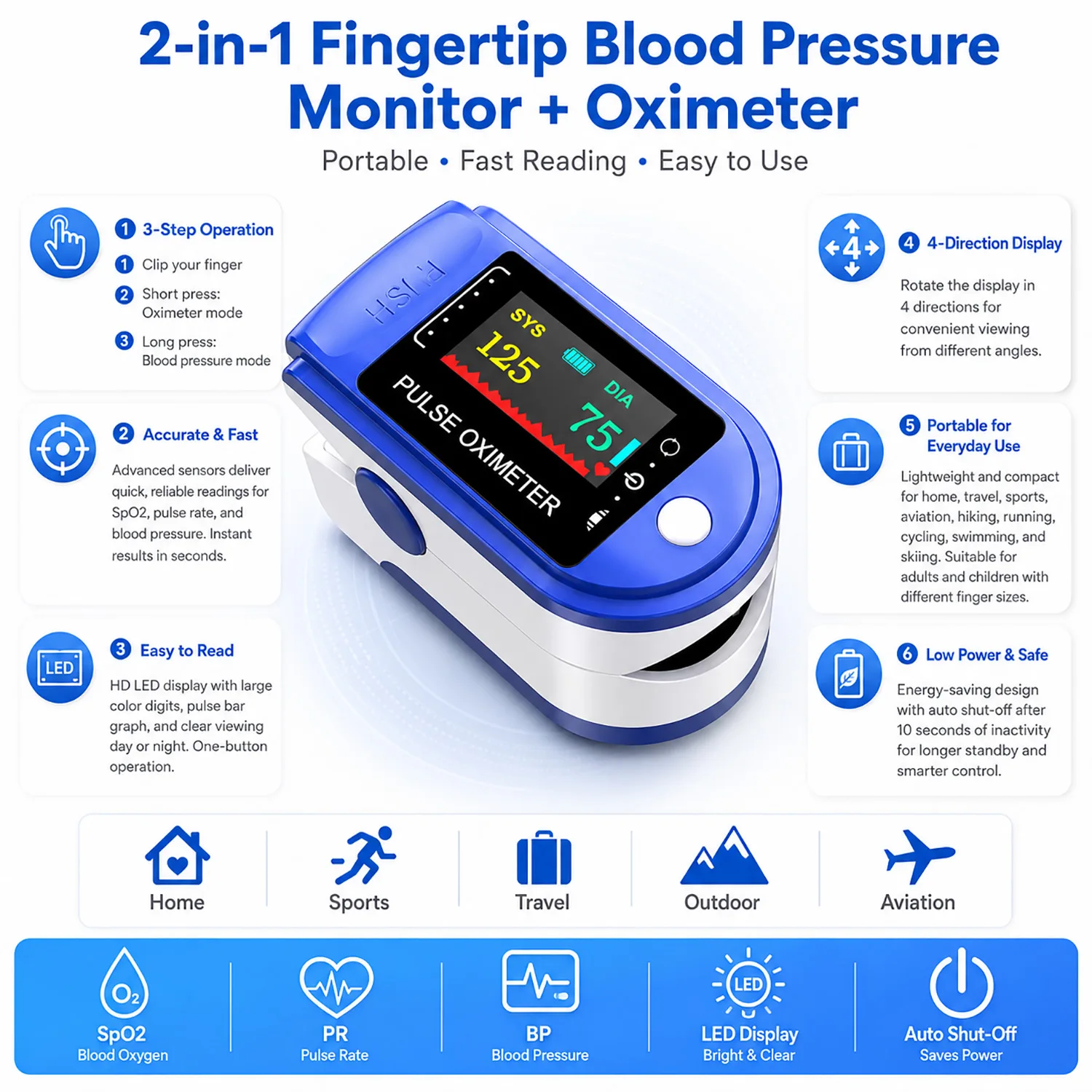 2-in-1 Fingertip Blood Pressure Monitor + Oximeter

Portable • Fast Reading • Easy to Use

1 3-Step Operation

1 Clip your finger

2 Short press: Oximeter mode

3 Long press: Blood pressure mode

2 Accurate & Fast

Advanced sensors deliver quick, reliable readings for SpO2, pulse rate, and blood pressure. Instant results in seconds.

LED

3 Easy to Read

HD LED display with large color digits, pulse bar graph, and clear viewing day or night. One-button operation.

PUSH

SYS

125

DIA

75

PULSE OXIMETER

4

4 4-Direction Display

Rotate the display in 4 directions for convenient viewing from different angles.

5 Portable for Everyday Use

Lightweight and compact for home, travel, sports, aviation, hiking, running, cycling, swimming, and skiing. Suitable for adults and children with different finger sizes.

6 Low Power & Safe

Energy-saving design with auto shut-off after 10 seconds of inactivity for longer standby and smarter control.

Home

Sports

Travel

Outdoor

Aviation

$O_2$

SpO2
Blood Oxygen

PR
Pulse Rate

BP
Blood Pressure

LED

LED Display
Bright & Clear

Auto Shut-Off
Saves Power