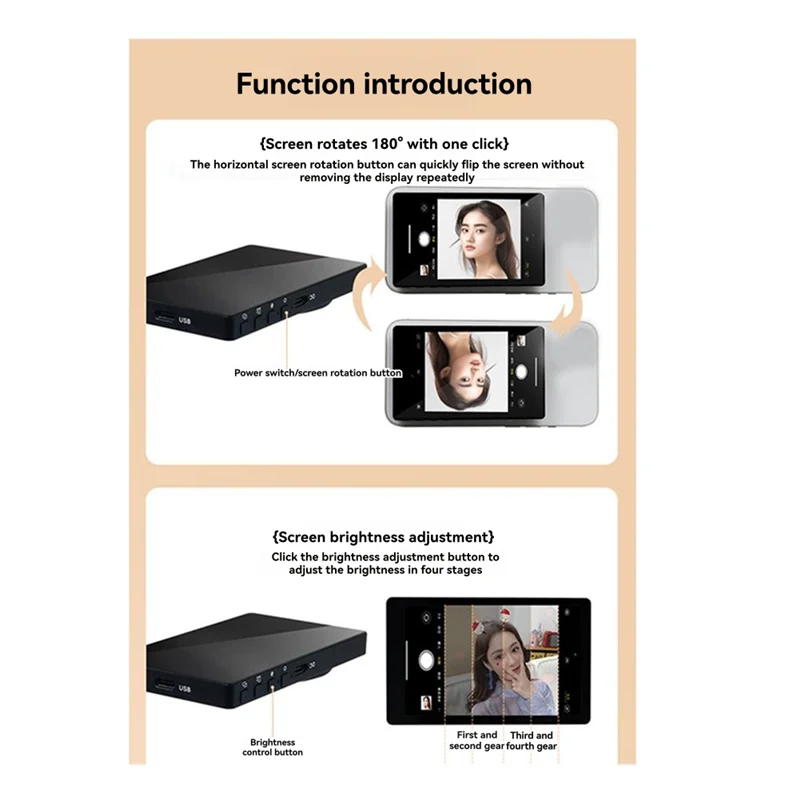 Function introduction

{Screen rotates 180° with one click}

The horizontal screen rotation button can quickly flip the screen without removing the display repeatedly

USB

Power switch/screen rotation button

{Screen brightness adjustment}

Click the brightness adjustment button to adjust the brightness in four stages

USB

Brightness control button

First and second gear

Third and fourth gear