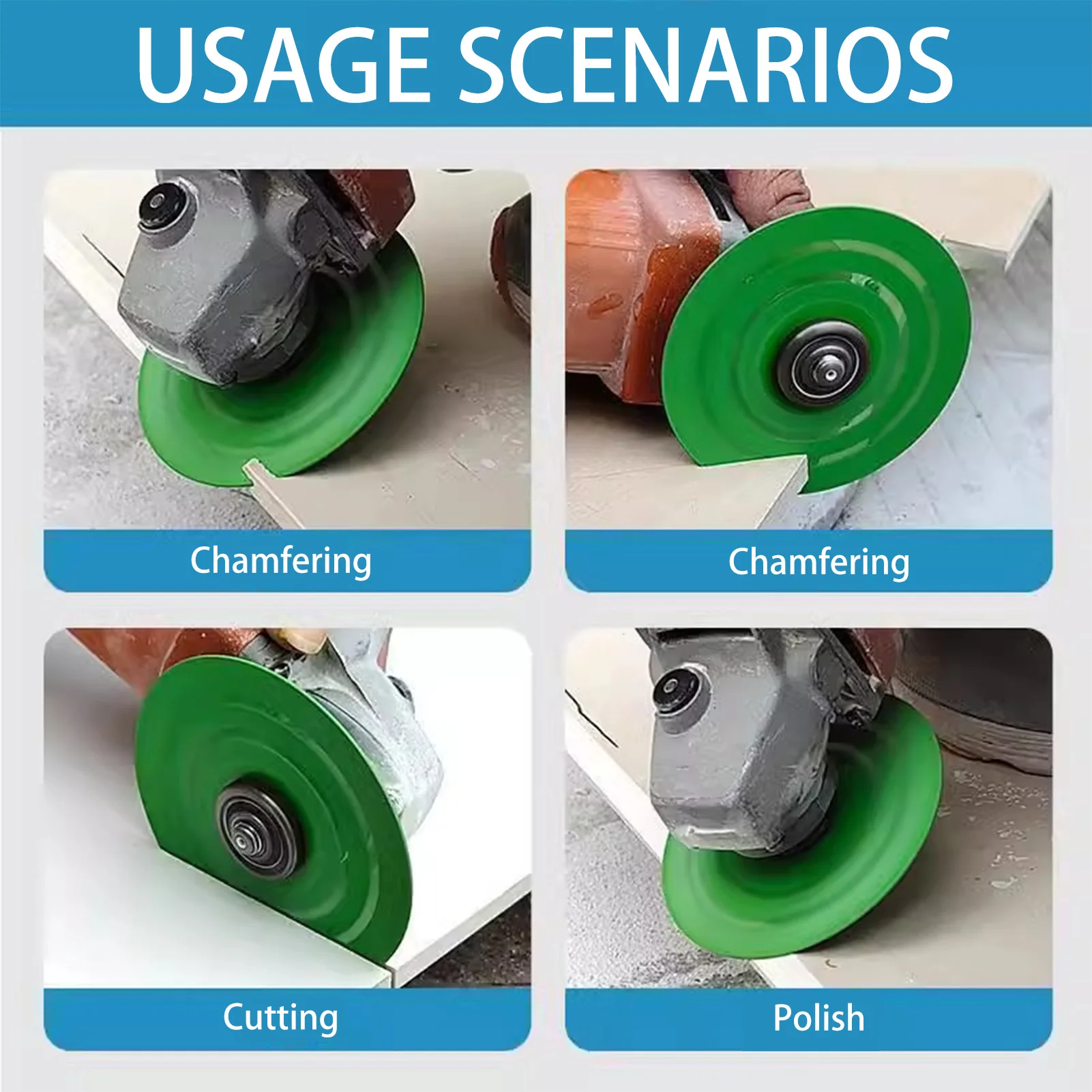 USAGE SCENARIOS

Chamfering

Chamfering

Cutting

Polish