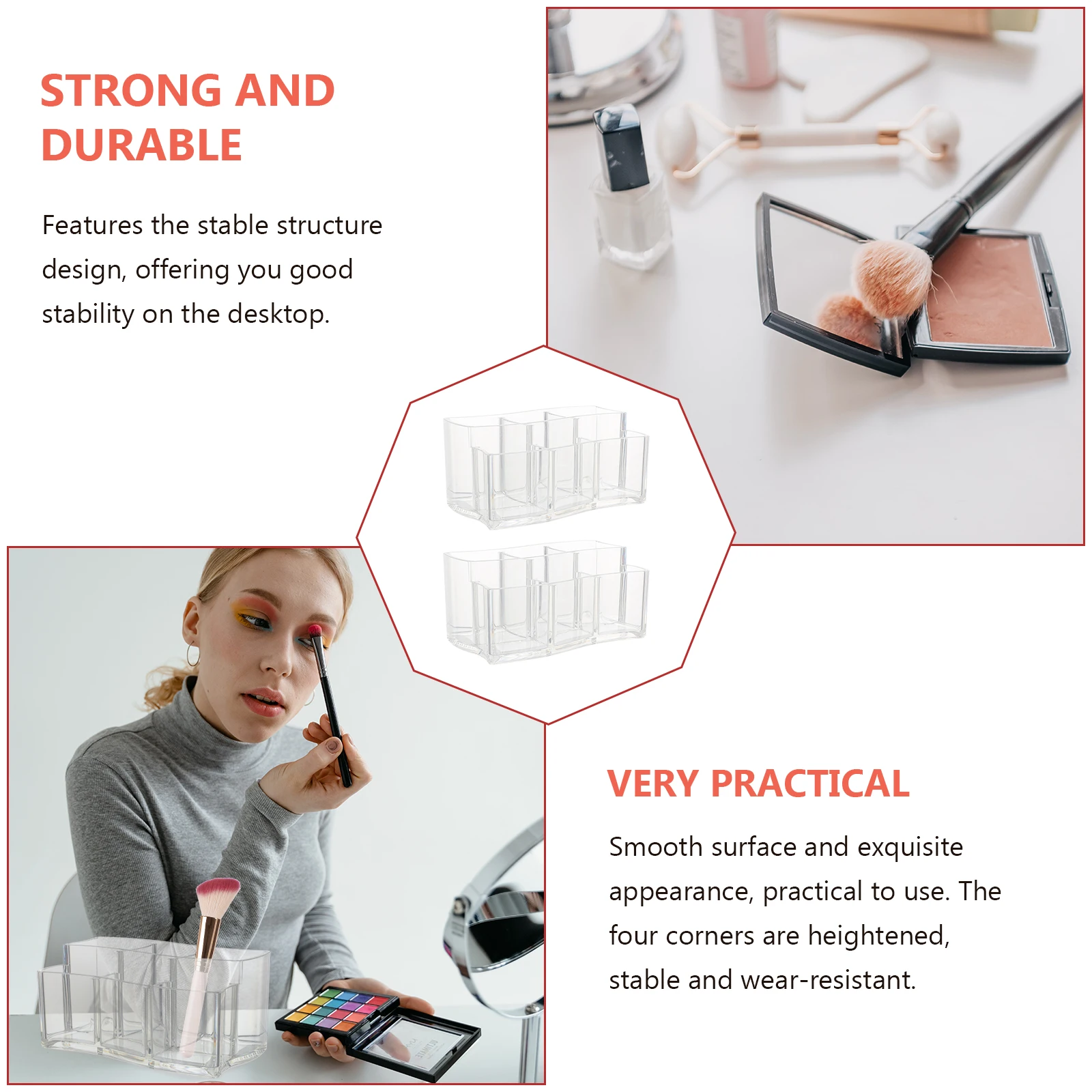 STRONG AND DURABLE

Features the stable structure design, offering you good stability on the desktop.

VERY PRACTICAL

Smooth surface and exquisite appearance, practical to use. The four corners are heightened, stable and wear-resistant.