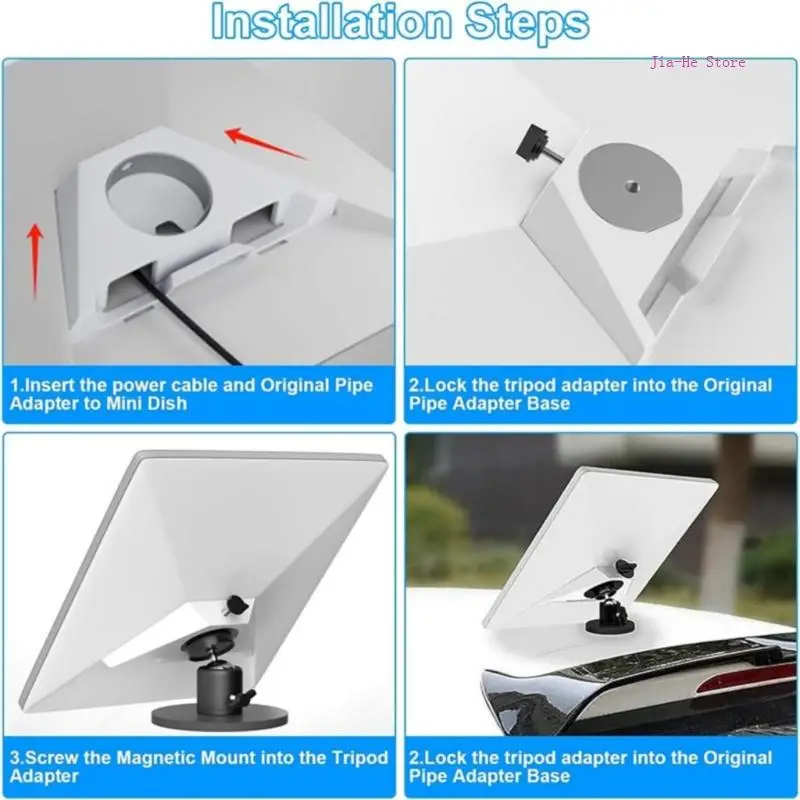 Installation Steps

Jia-He Store

1.Insert the power cable and Original Pipe Adapter to Mini Dish

2.Lock the tripod adapter into the Original Pipe Adapter Base

3.Screw the Magnetic Mount into the Tripod Adapter

2.Lock the tripod adapter into the Original Pipe Adapter Base