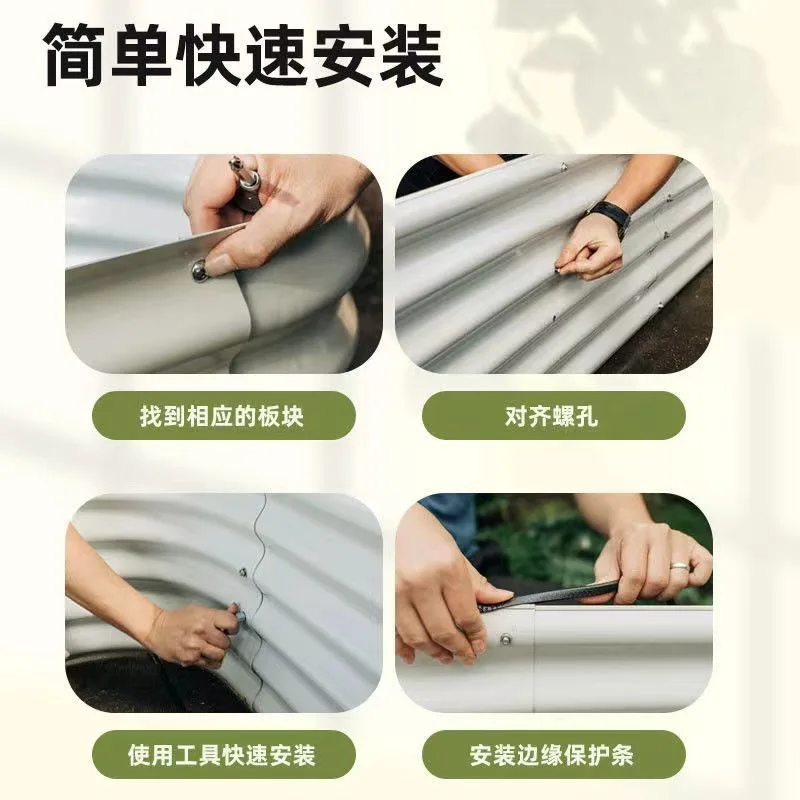 简单快速安装

找到相应的板块

对齐螺孔

使用工具快速安装

安装边缘保护条