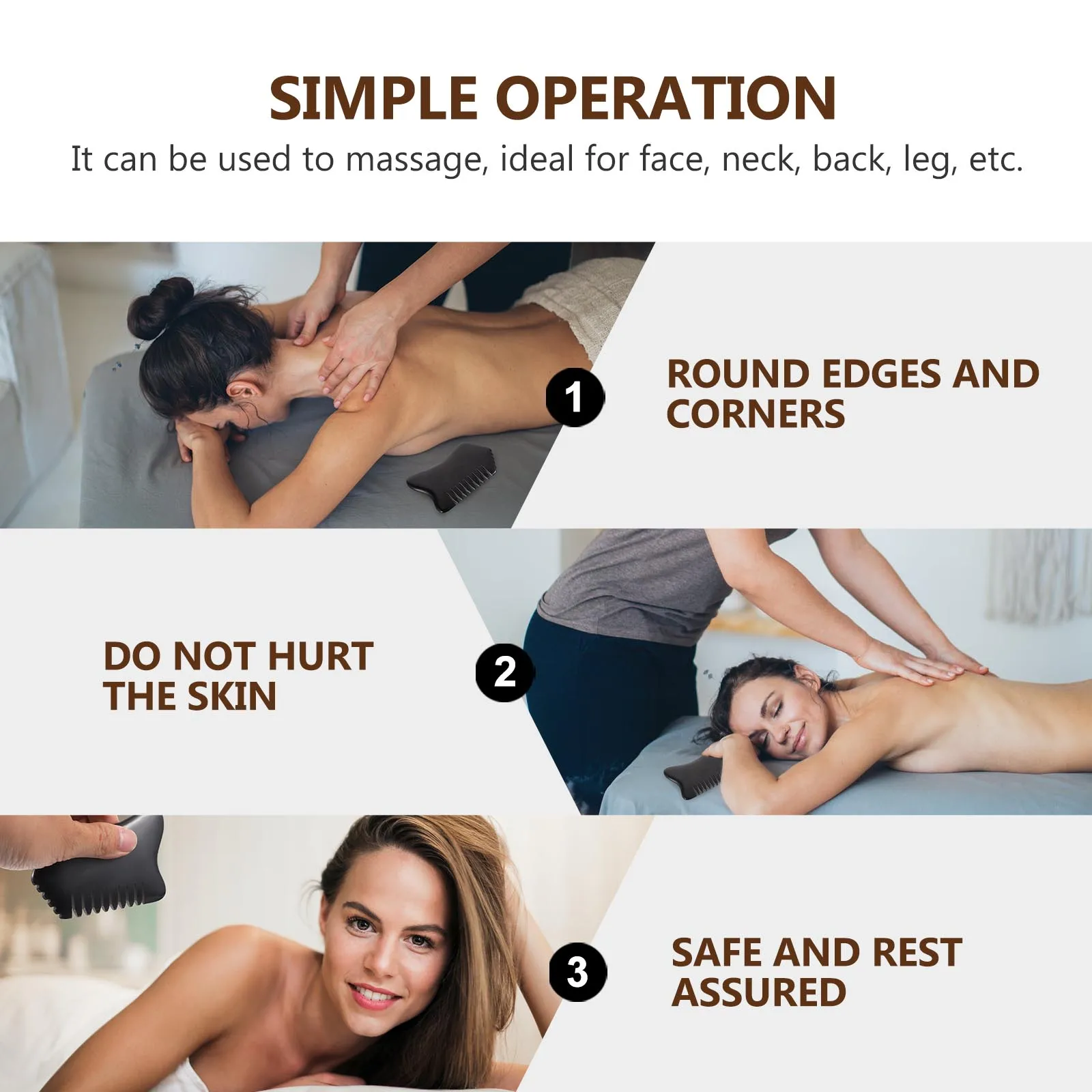 SIMPLE OPERATION
It can be used to massage, ideal for face, neck, back, leg, etc.

1

ROUND EDGES AND CORNERS

DO NOT HURT THE SKIN

2

3

SAFE AND REST ASSURED