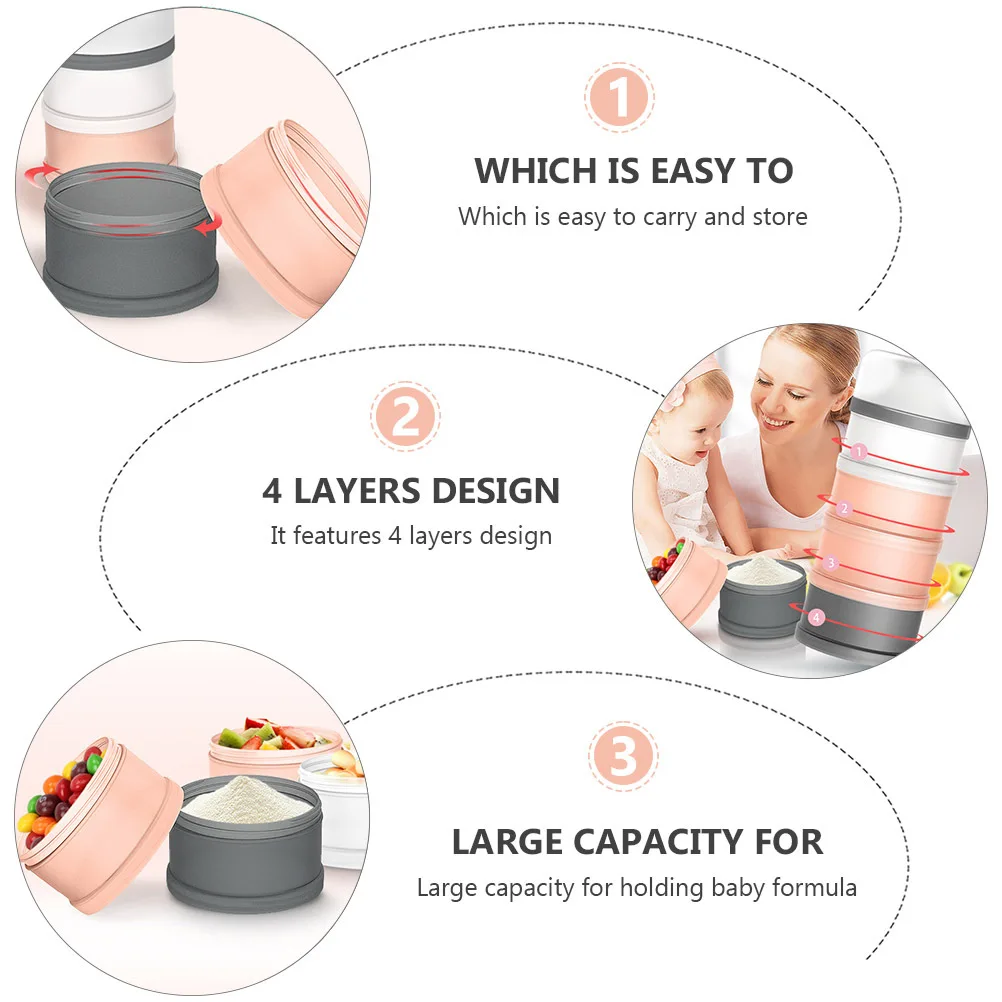 1

WHICH IS EASY TO

Which is easy to carry and store

2

4 LAYERS DESIGN

It features 4 layers design

1

2

3

4

3

LARGE CAPACITY FOR

Large capacity for holding baby formula