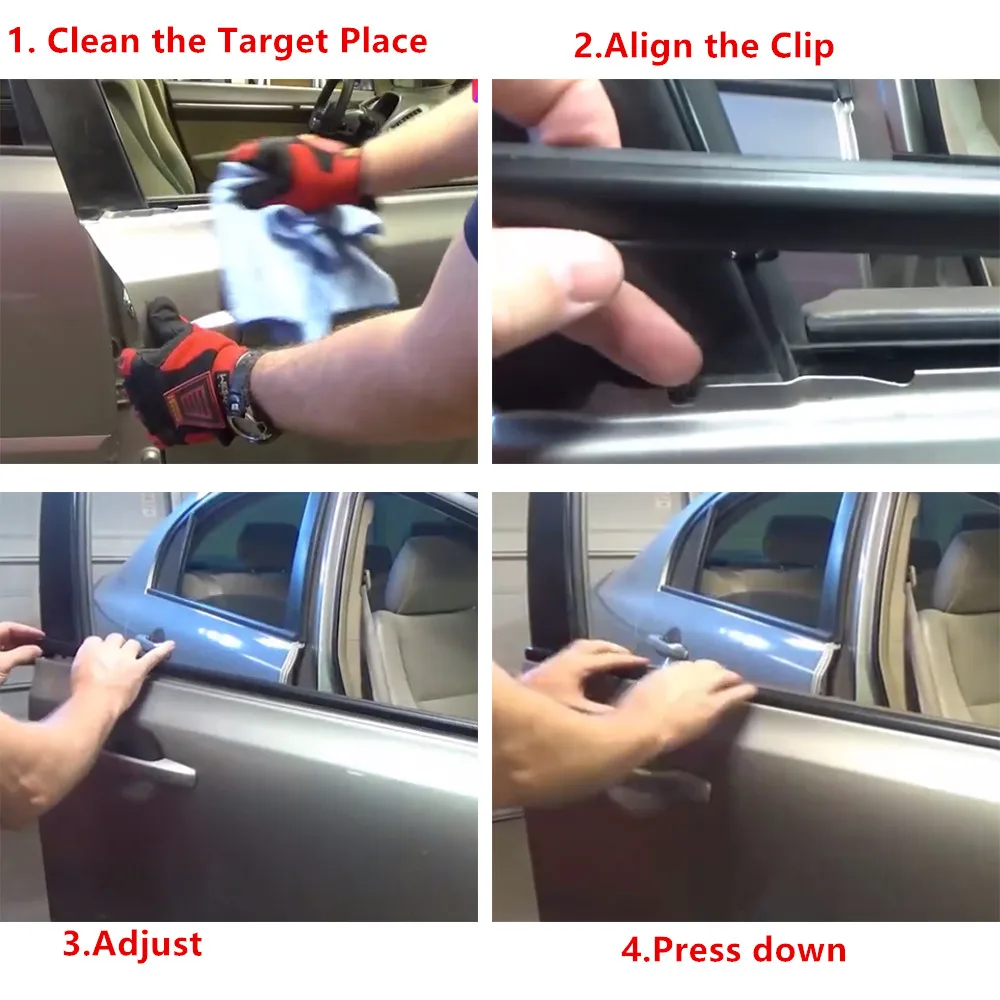 1. Clean the Target Place

2.Align the Clip

3.Adjust

4.Press down