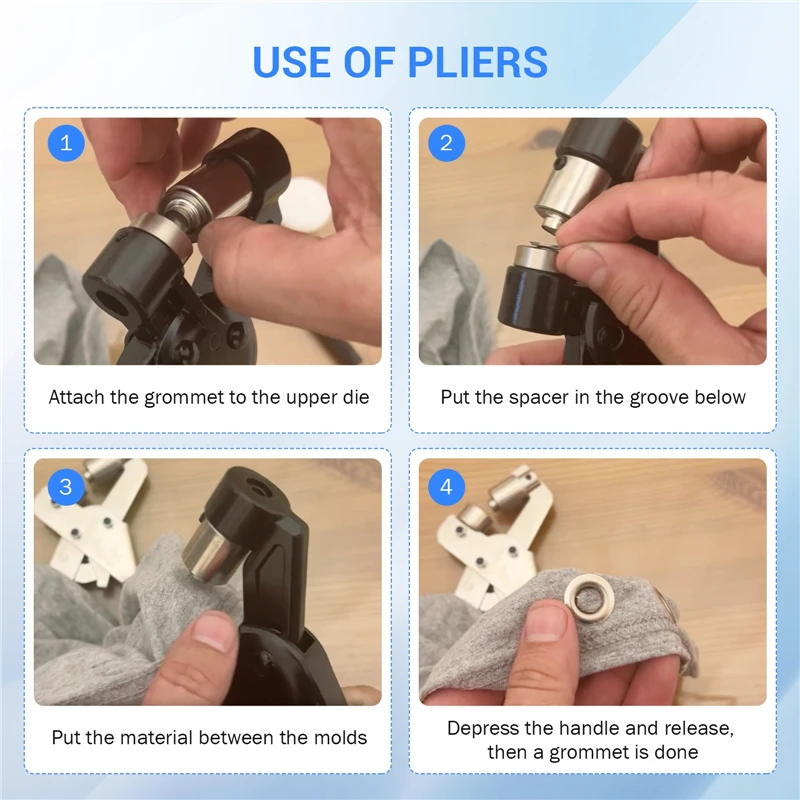 USE OF PLIERS

1

Attach the grommet to the upper die

2

Put the spacer in the groove below

3

Put the material between the molds

4

Depress the handle and release, then a grommet is done