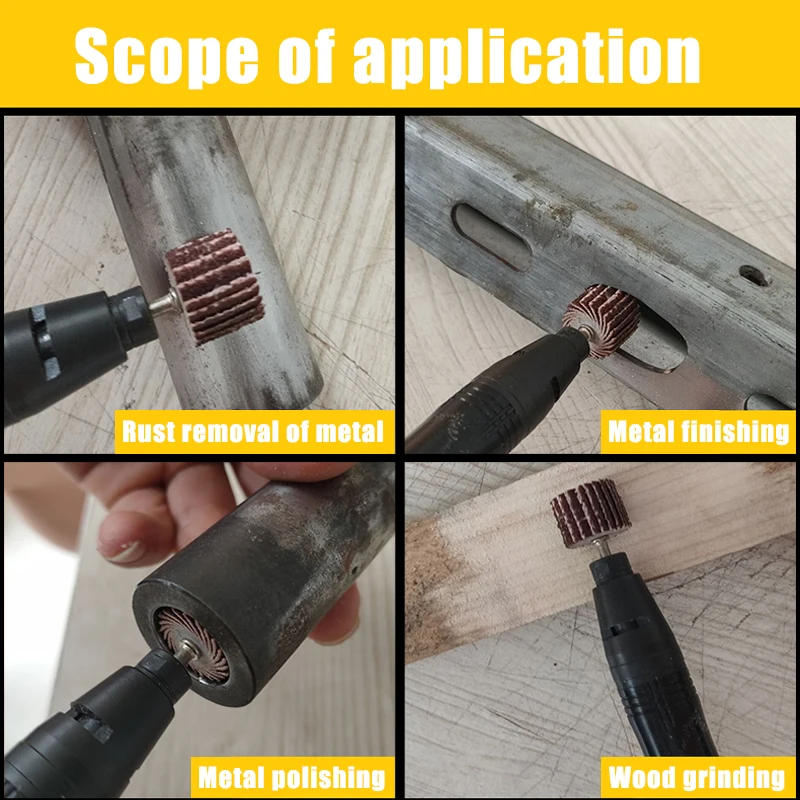 Scope of application

Rust removal of metal

Metal finishing

Metal polishing

Wood grinding