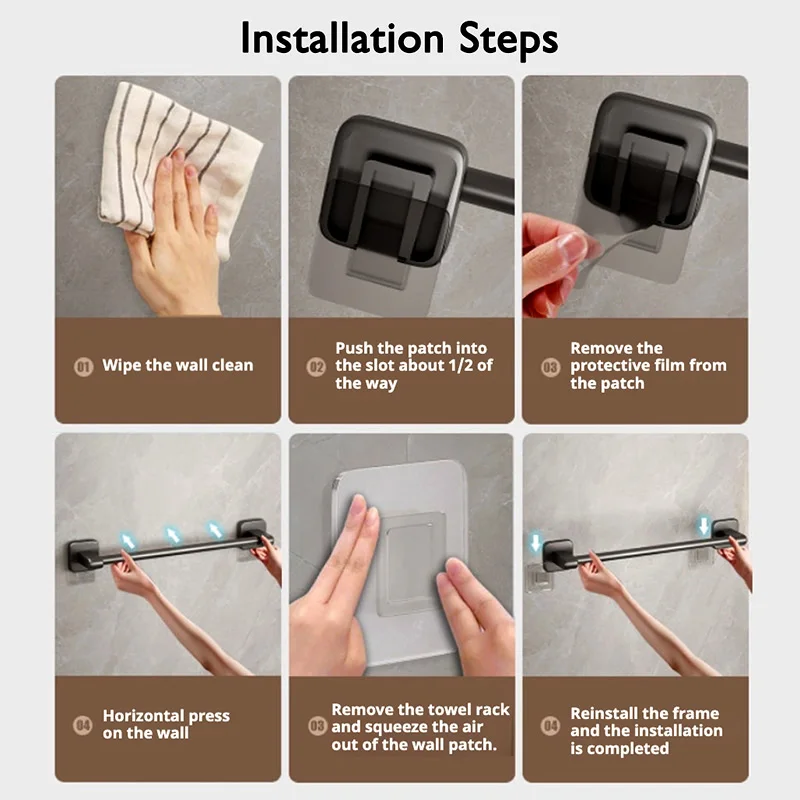 Installation Steps

01 Wipe the wall clean

02 Push the patch into the slot about 1/2 of the way

03 Remove the protective film from the patch

04 Horizontal press on the wall

03 Remove the towel rack and squeeze the air out of the wall patch.

04 Reinstall the frame and the installation is completed