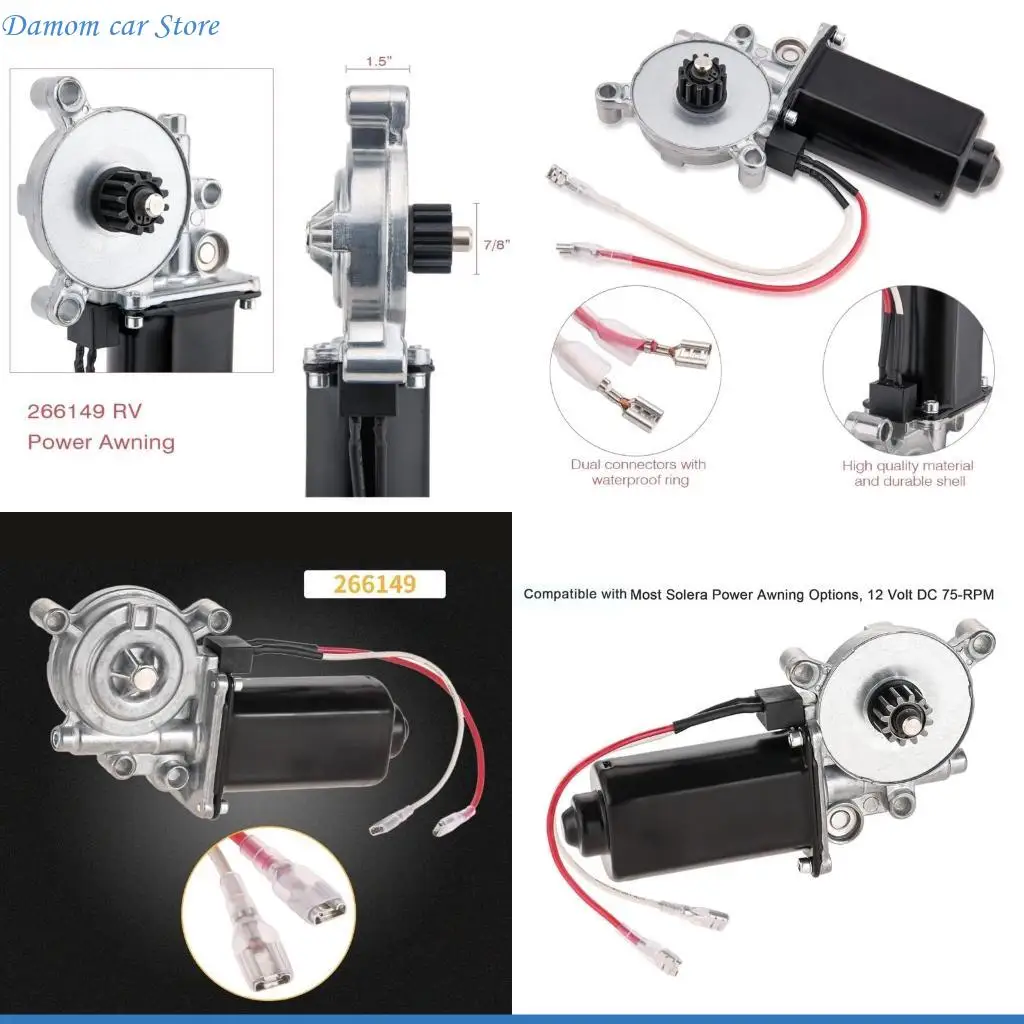 Damom car Store

1.5"

7/8"

266149 RV Power Awning

Dual connectors with waterproof ring

High quality material and durable shell

266149

Compatible with Most Solera Power Awning Options, 12 Volt DC 75-RPM