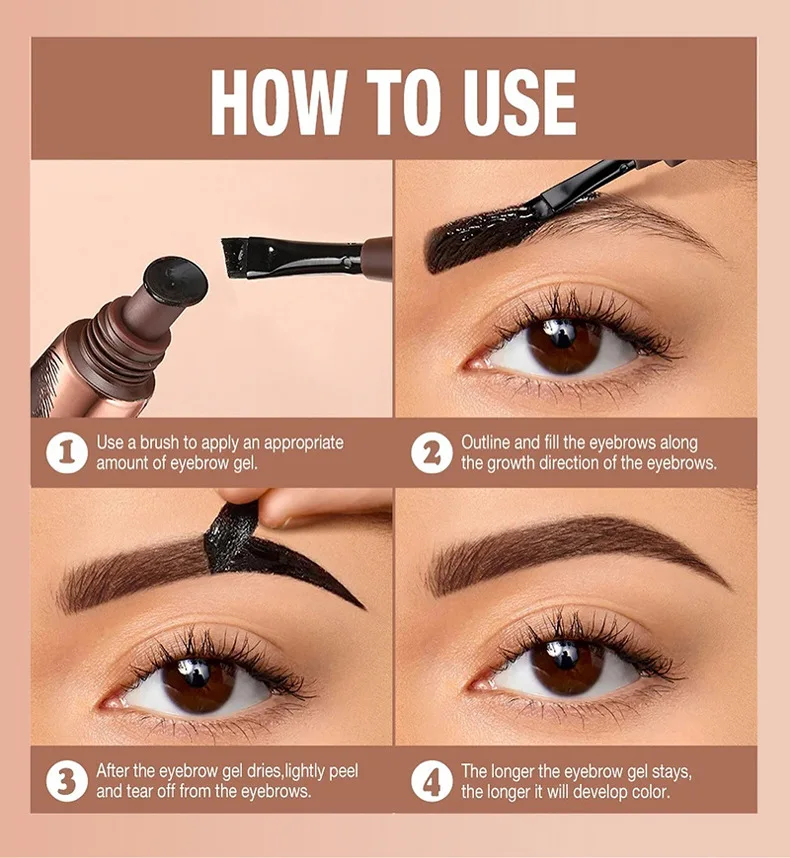 HOW TO USE

1 Use a brush to apply an appropriate amount of eyebrow gel.

2 Outline and fill the eyebrows along the growth direction of the eyebrows.

3 After the eyebrow gel dries,lightly peel and tear off from the eyebrows.

4 The longer the eyebrow gel stays, the longer it will develop color.