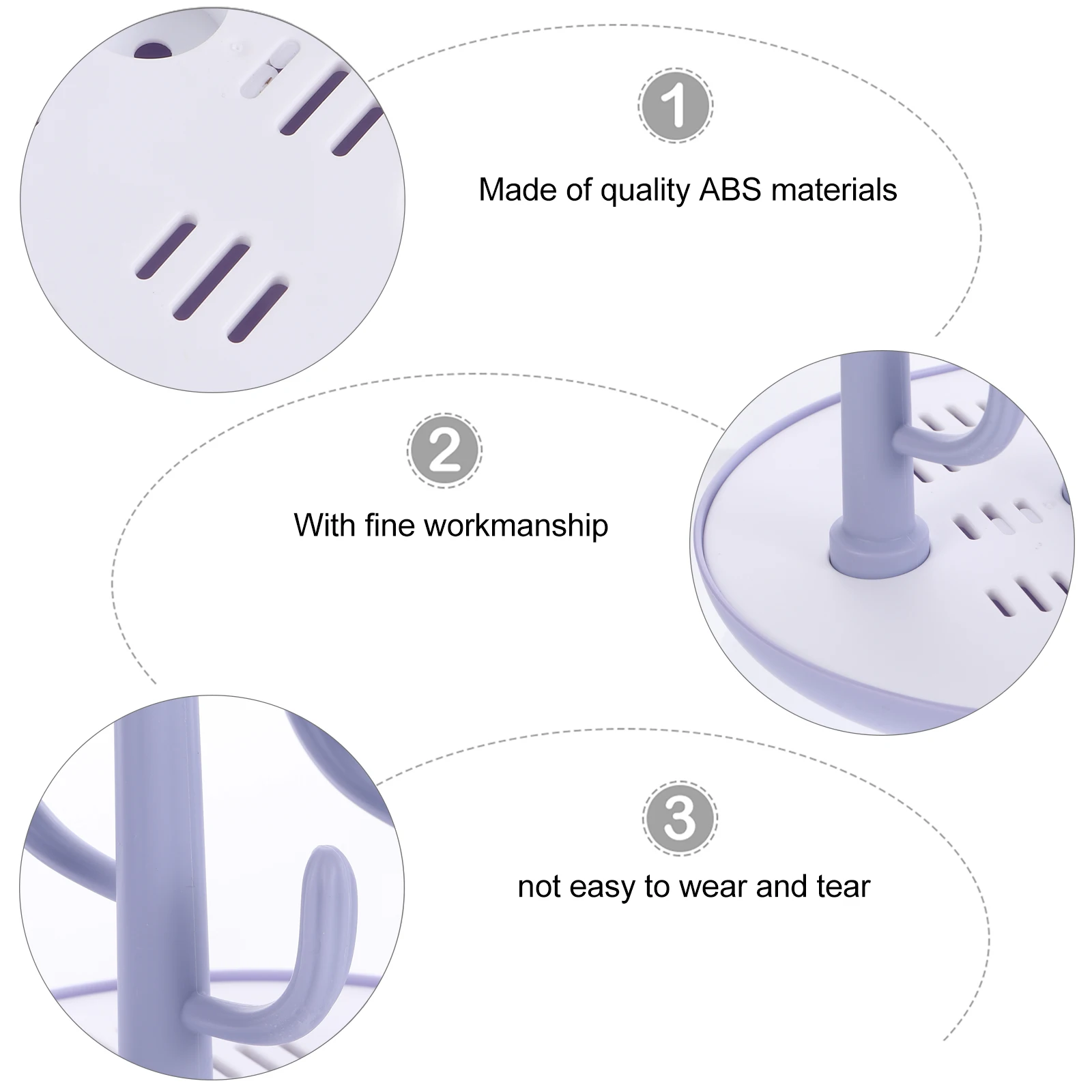 1

Made of quality ABS materials

2

With fine workmanship

3

not easy to wear and tear