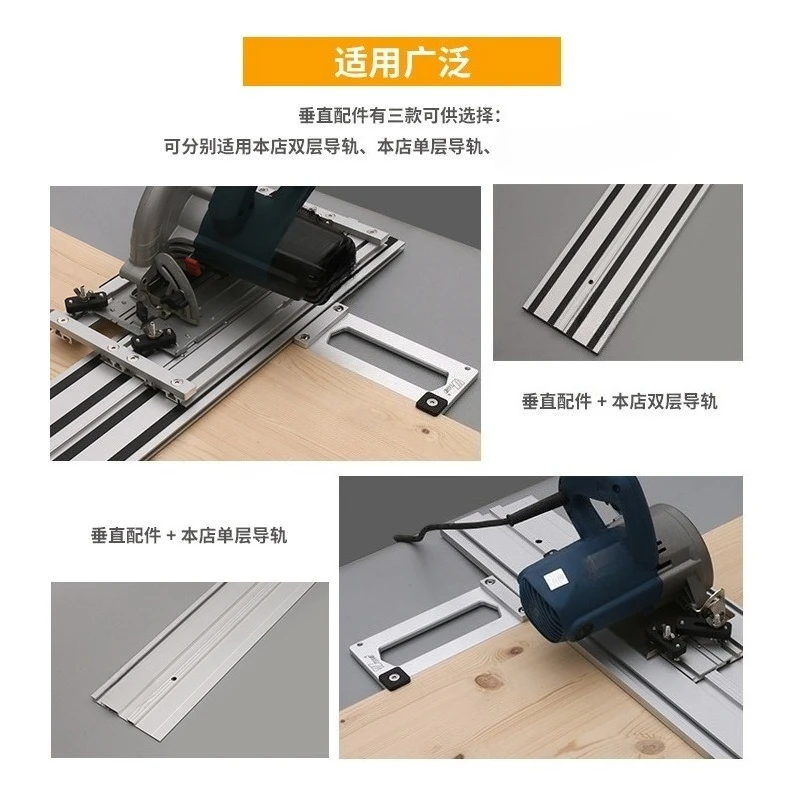 适用广泛

垂直配件有三款可供选择：
可分别适用本店双层导轨、本店单层导轨、

垂直配件 + 本店双层导轨

垂直配件 + 本店单层导轨